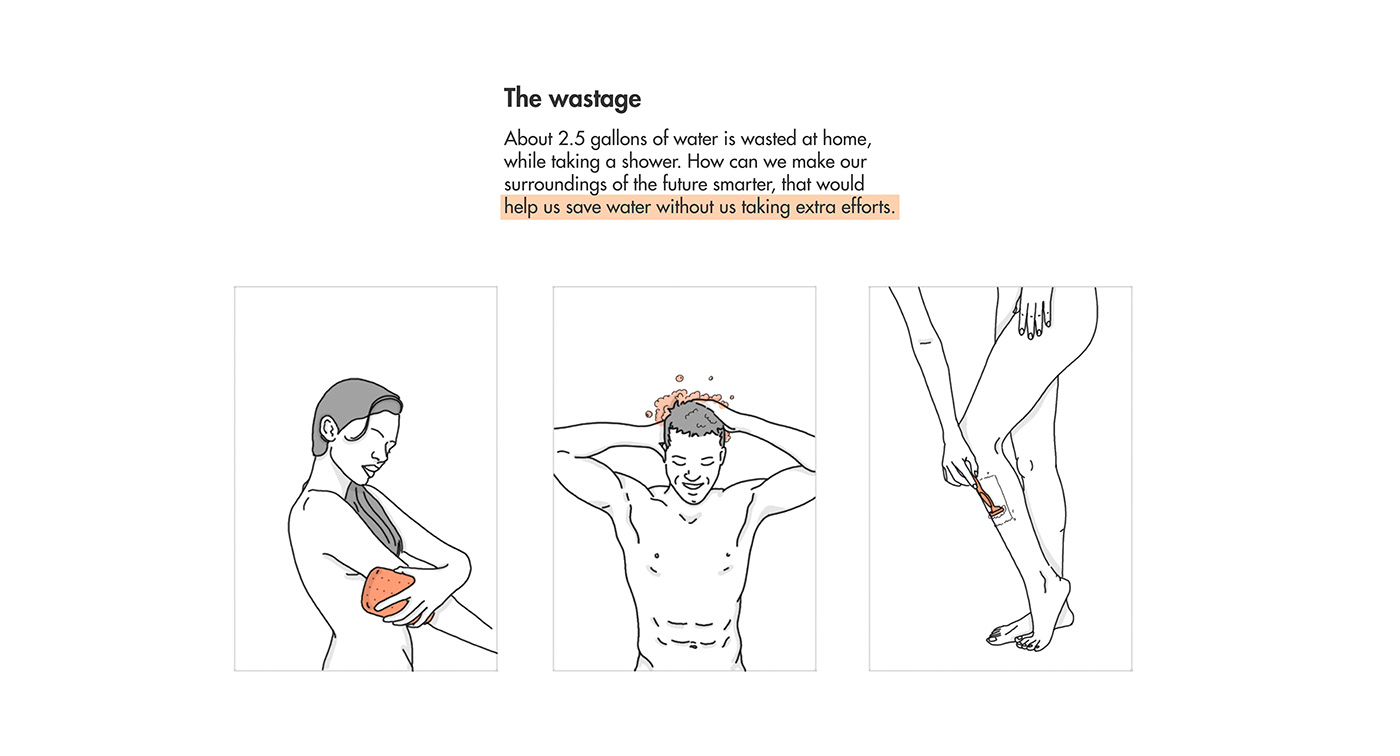 The wastage

About 2.5 gallons of water is wasted at home, while taking a shower. How can we make our surroundings of the future smarter, that would help us save water without us taking extra efforts.