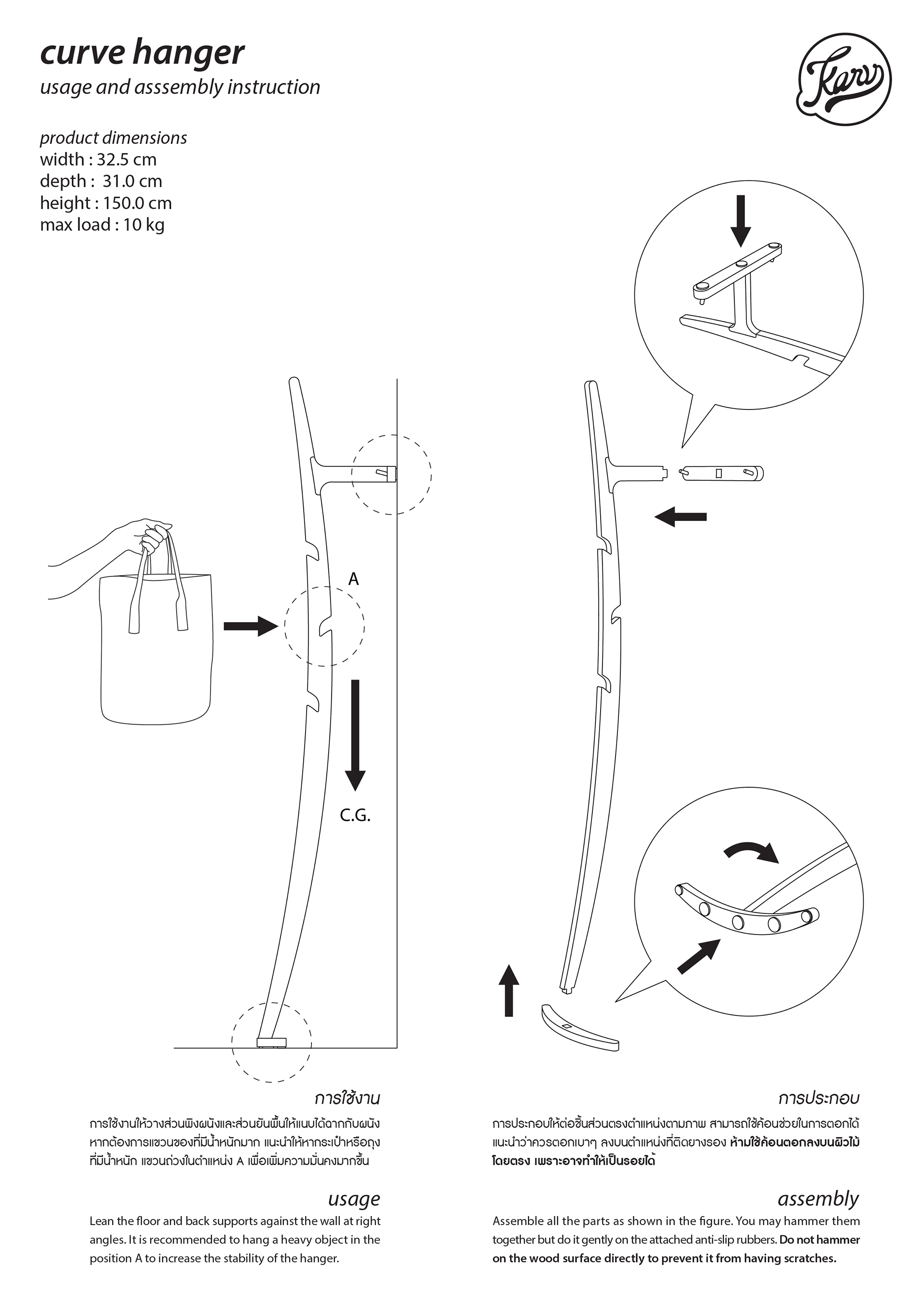 curve hanger
usage and asssembly instruction

Karv

product dimensions
width : 32.5 cm
depth : 31.0 cm
height : 150.0 cm
max load : 10 kg

A

C.G.

การใช้งาน

การใช้งานให้วางส่วนพิงผนังและส่วนยันพื้นให้แนบได้ฉากกับผนัง หากต้องการแขวนของที่มีน้ำหนักมาก แนะนำให้หากระเป๋าหรือถุงที่มีน้ำหนัก แขวนถ่วงในตำแหน่ง A เพื่อเพิ่มความมั่นคงมากขึ้น

usage

Lean the floor and back supports against the wall at right angles. It is recommended to hang a heavy object in the position A to increase the stability of the hanger.

การประกอบ

การประกอบให้ต่อชิ้นส่วนตรงตำแหน่งตามภาพ สามารถใช้ค้อนช่วยในการตอกได้ แนะนำว่าควรตอกเบาๆ ลงบนตำแหน่งที่ติดยางรอง ห้ามใช้ค้อนตอกลงบนผิวไม้โดยตรง เพราะอาจทำให้เป็นรอยได้

assembly

Assemble all the parts as shown in the figure. You may hammer them together but do it gently on the attached anti-slip rubbers. Do not hammer on the wood surface directly to prevent it from having scratches.