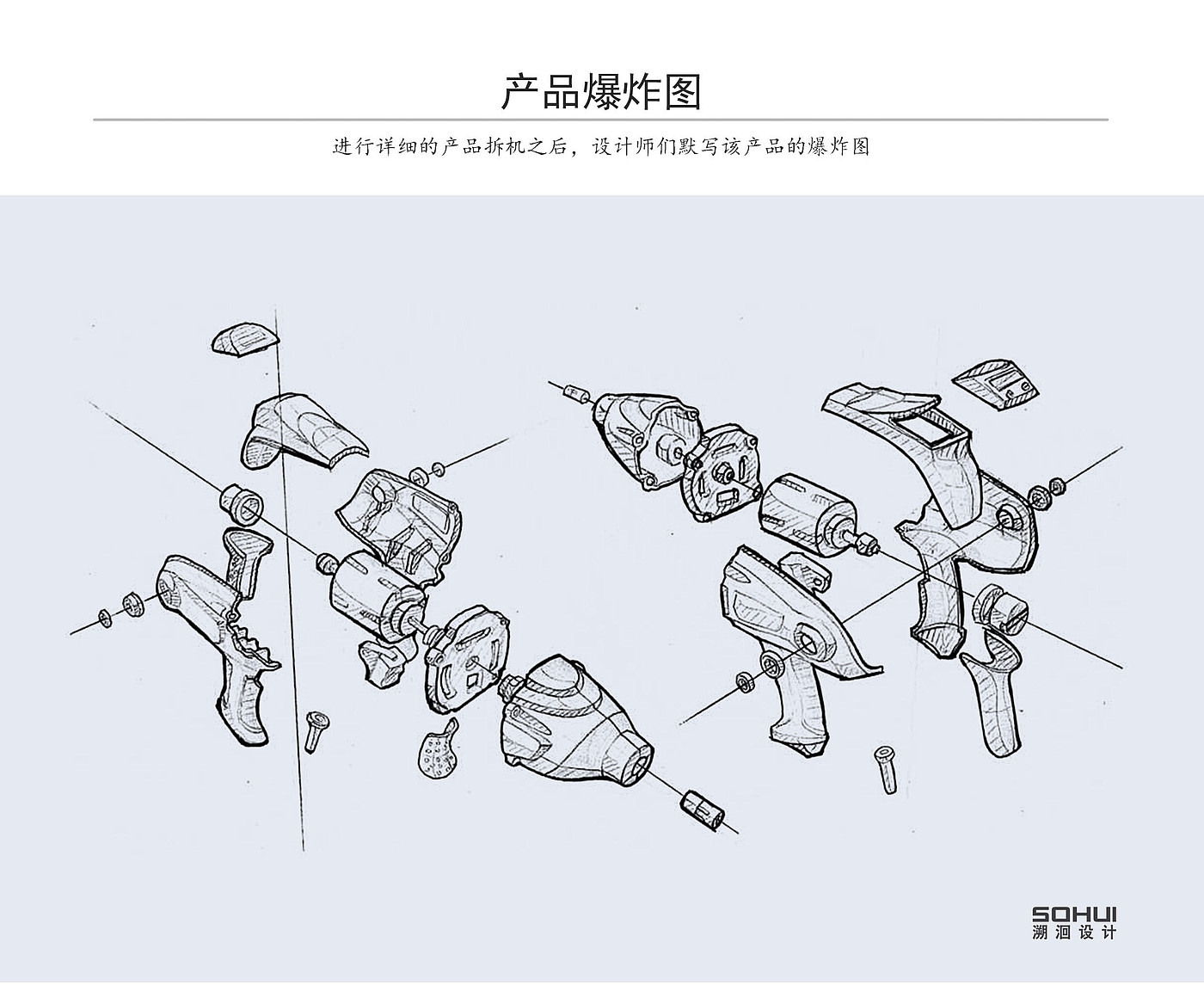 产品爆炸图

进行详细的产品拆机之后，设计师们默写该产品的爆炸图

SOHUI
溯洄设计