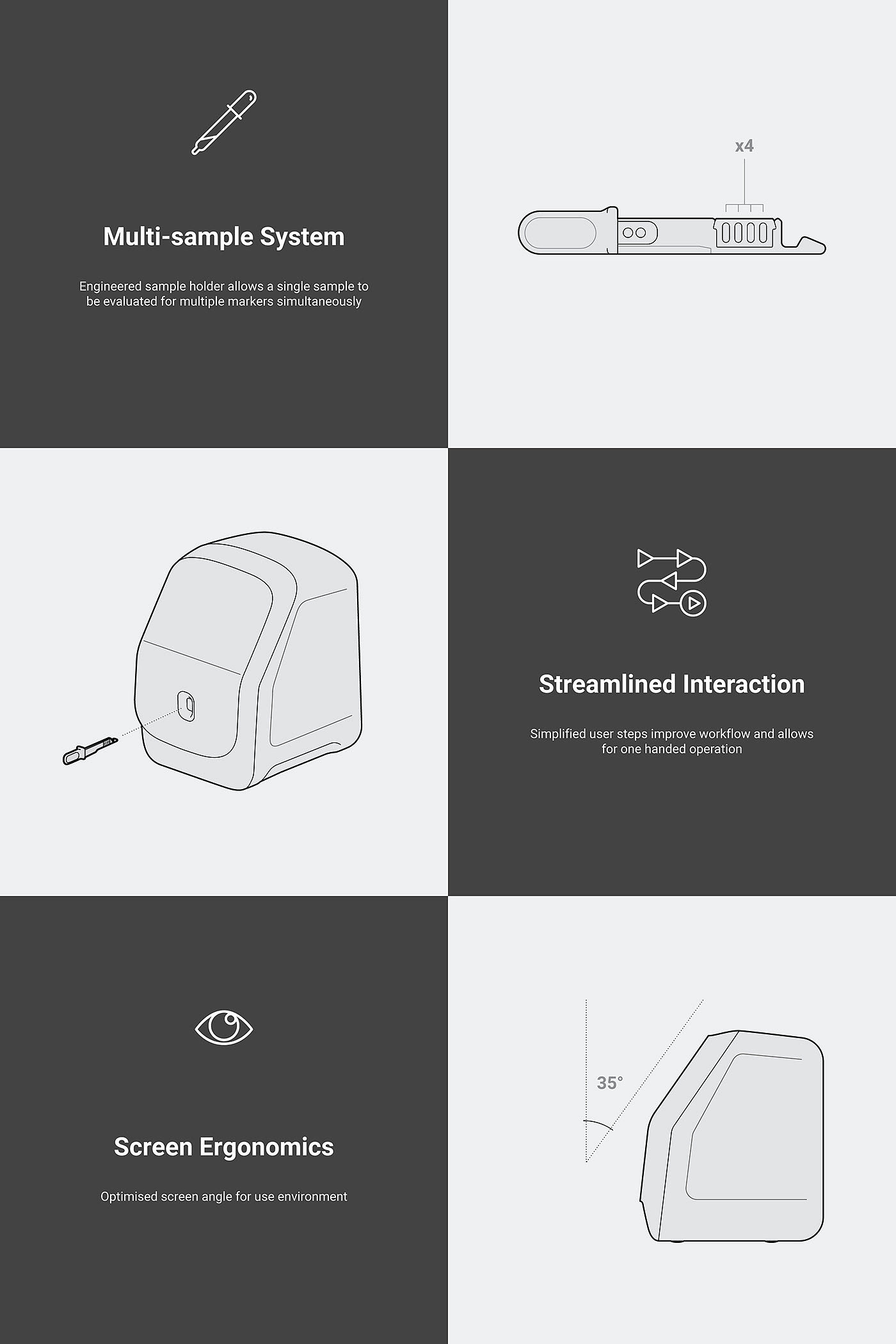 Multi-sample System

Engineered sample holder allows a single sample to be evaluated for multiple markers simultaneously

x4

Streamlined Interaction

Simplified user steps improve workflow and allows for one handed operation

Screen Ergonomics

Optimised screen angle for use environment

35°