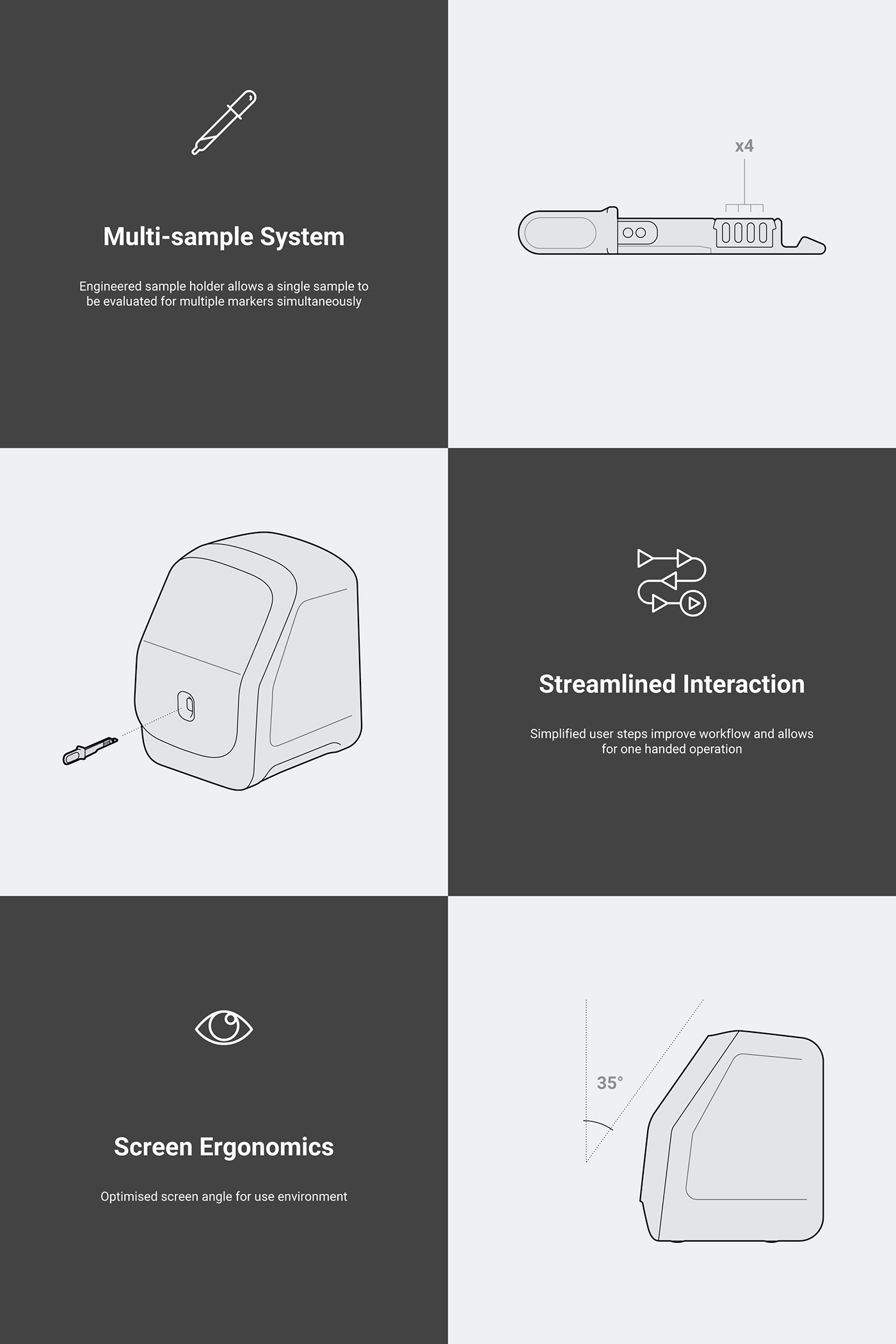 Multi-sample System

Engineered sample holder allows a single sample to be evaluated for multiple markers simultaneously

x4

Streamlined Interaction

Simplified user steps improve workflow and allows for one handed operation

Screen Ergonomics

Optimised screen angle for use environment

35°