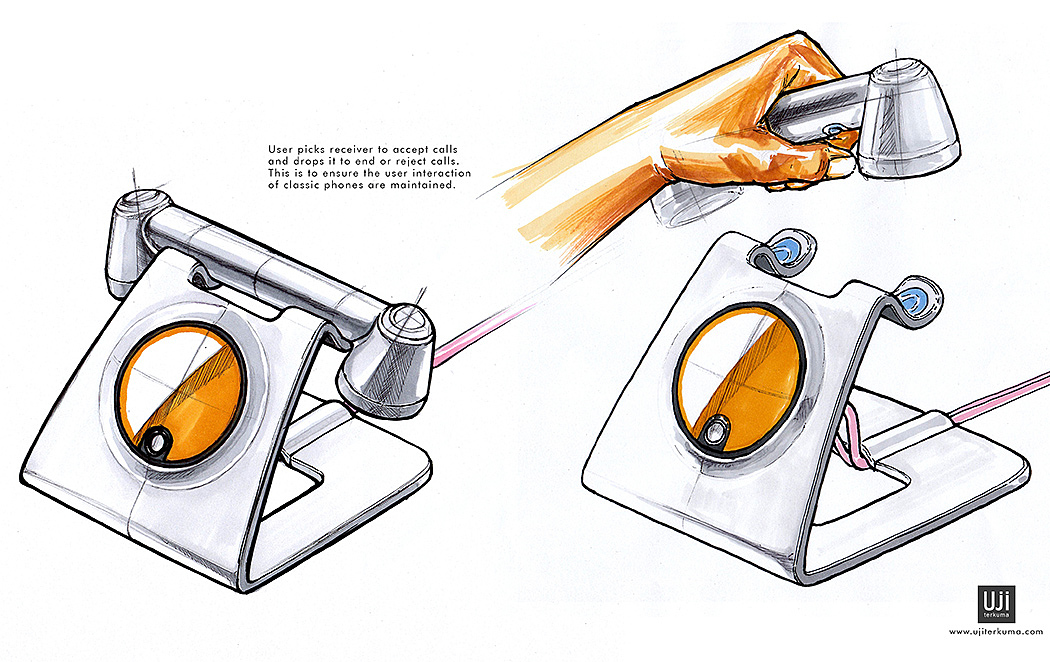 User picks receiver to accept calls and drops it to end or reject calls. This is to ensure the user interaction of classic phones are maintained.

Uji
terkuma
www.ujiterkuma.com