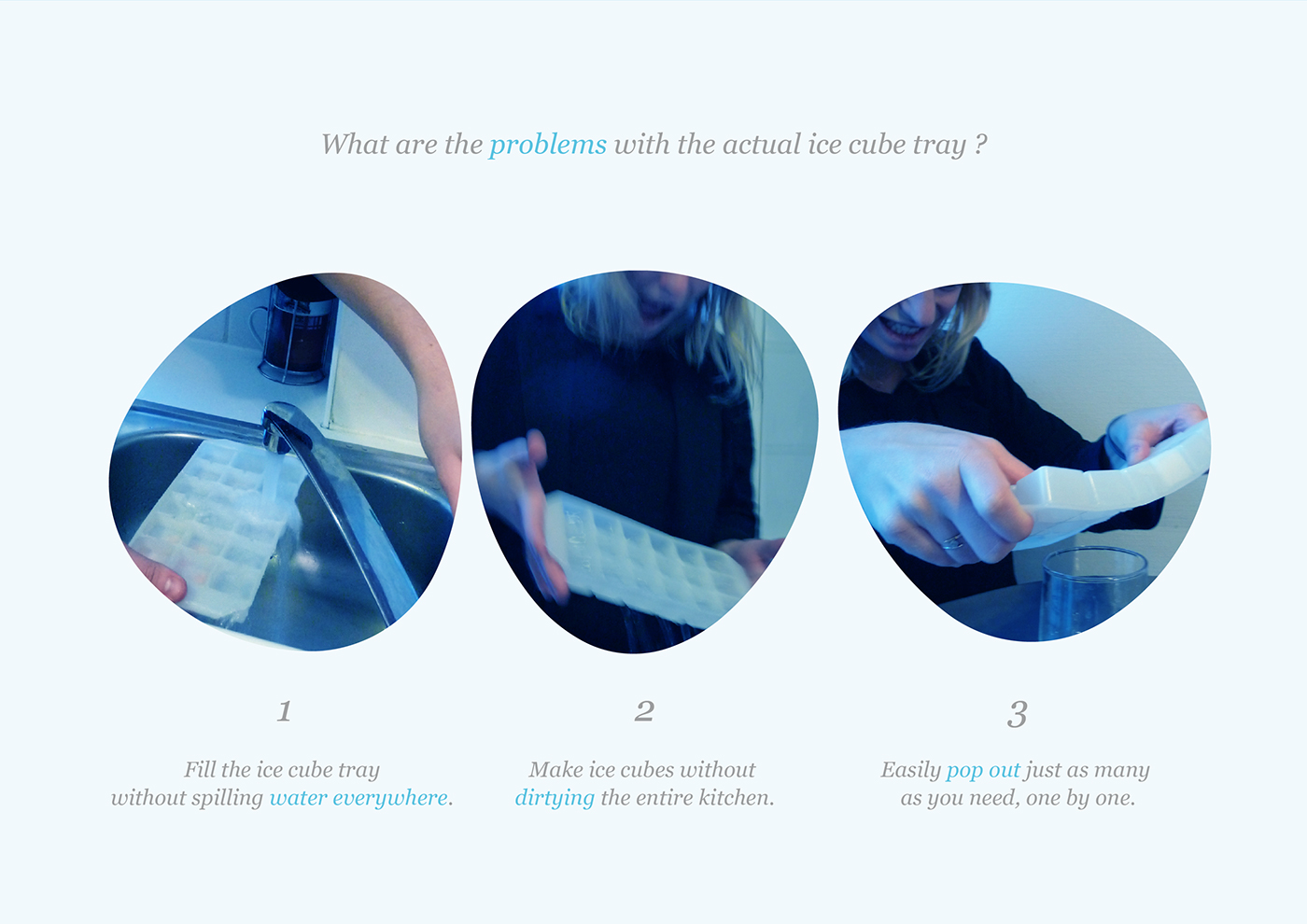 What are the problems with the actual ice cube tray ?

1

Fill the ice cube tray without spilling water everywhere.

2

Make ice cubes without dirtying the entire kitchen.

3

Easily pop out just as many as you need, one by one.