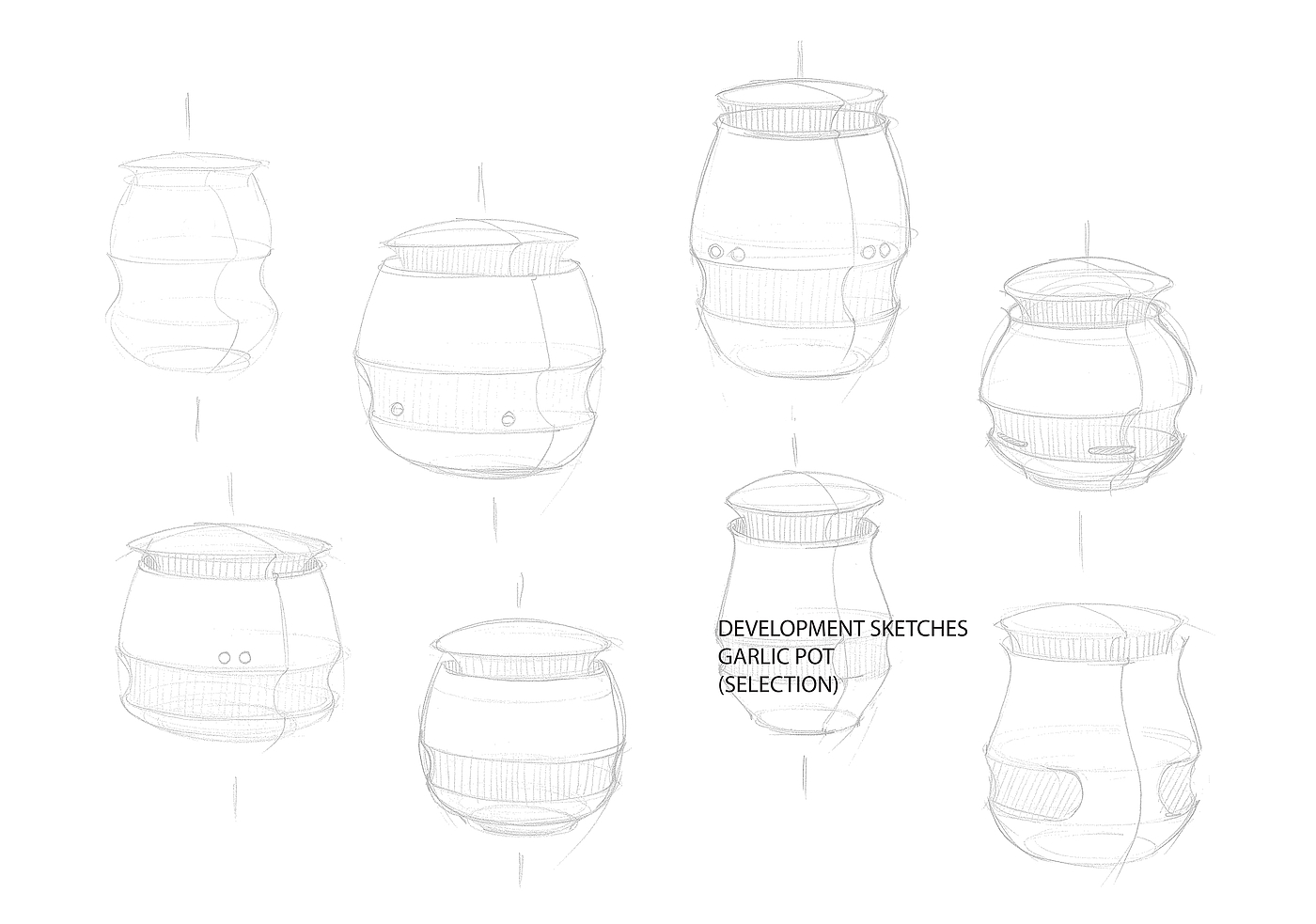 DEVELOPMENT SKETCHES
GARLIC POT
(SELECTION)