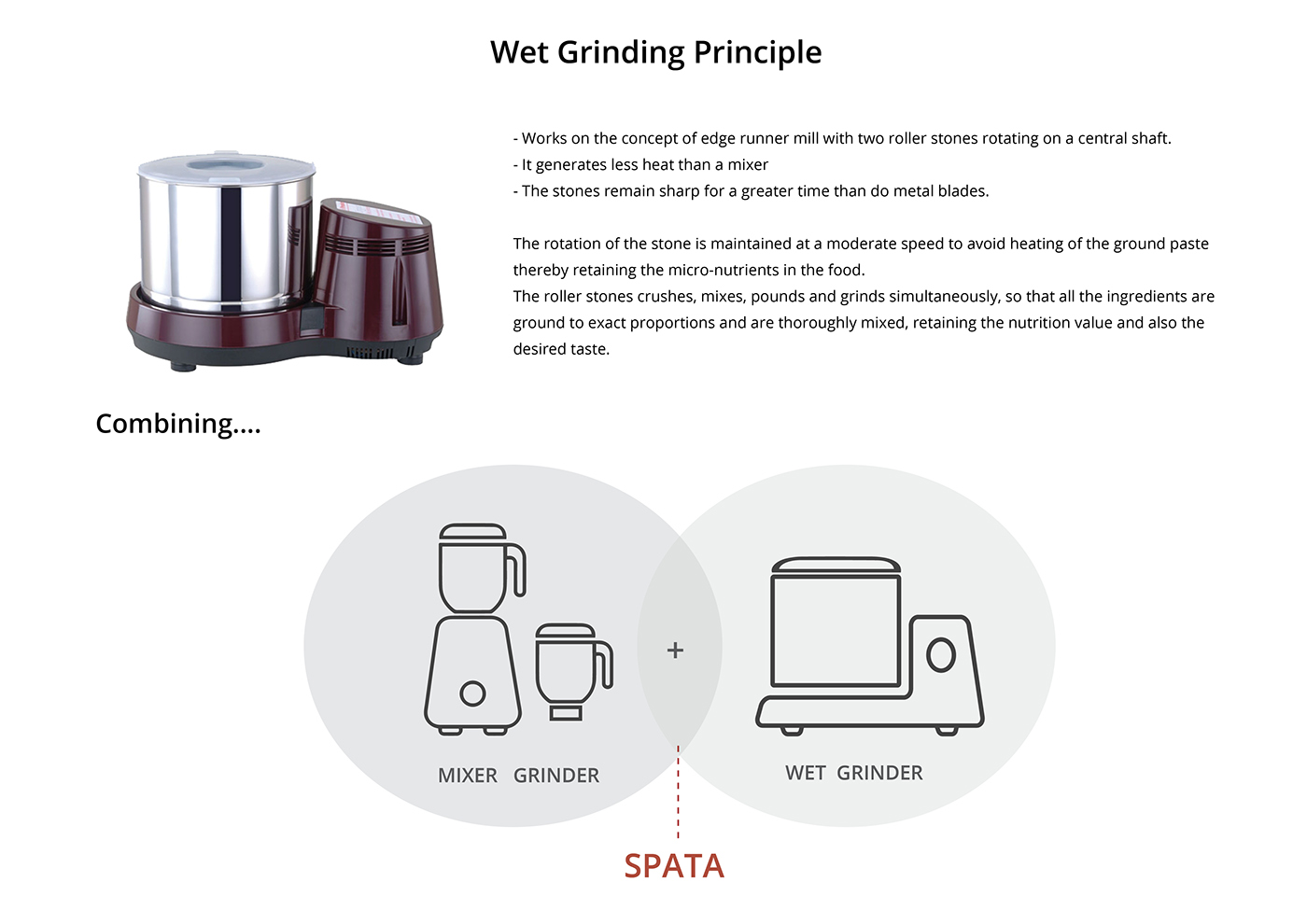 Wet Grinding Principle

- Works on the concept of edge runner mill with two roller stones rotating on a central shaft.
- It generates less heat than a mixer
- The stones remain sharp for a greater time than do metal blades.

The rotation of the stone is maintained at a moderate speed to avoid heating of the ground paste thereby retaining the micro-nutrients in the food.
The roller stones crushes, mixes, pounds and grinds simultaneously, so that all the ingredients are ground to exact proportions and are thoroughly mixed, retaining the nutrition value and also the desired taste.

Combining....

MIXER GRINDER

+

WET GRINDER

SPATA