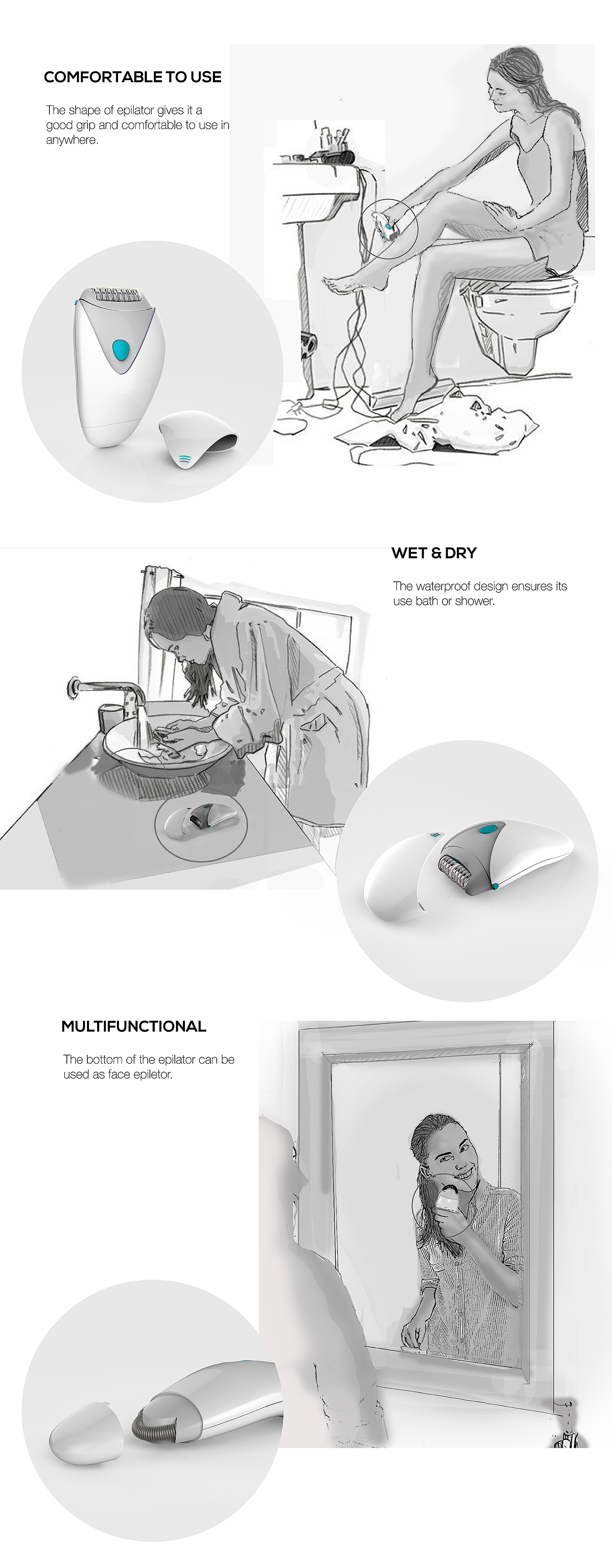 COMFORTABLE TO USE

The shape of epilator gives it a good grip and comfortable to use in anywhere.

WET & DRY

The waterproof design ensures its use bath or shower.

MULTIFUNCTIONAL

The bottom of the epilator can be used as face epiletor.