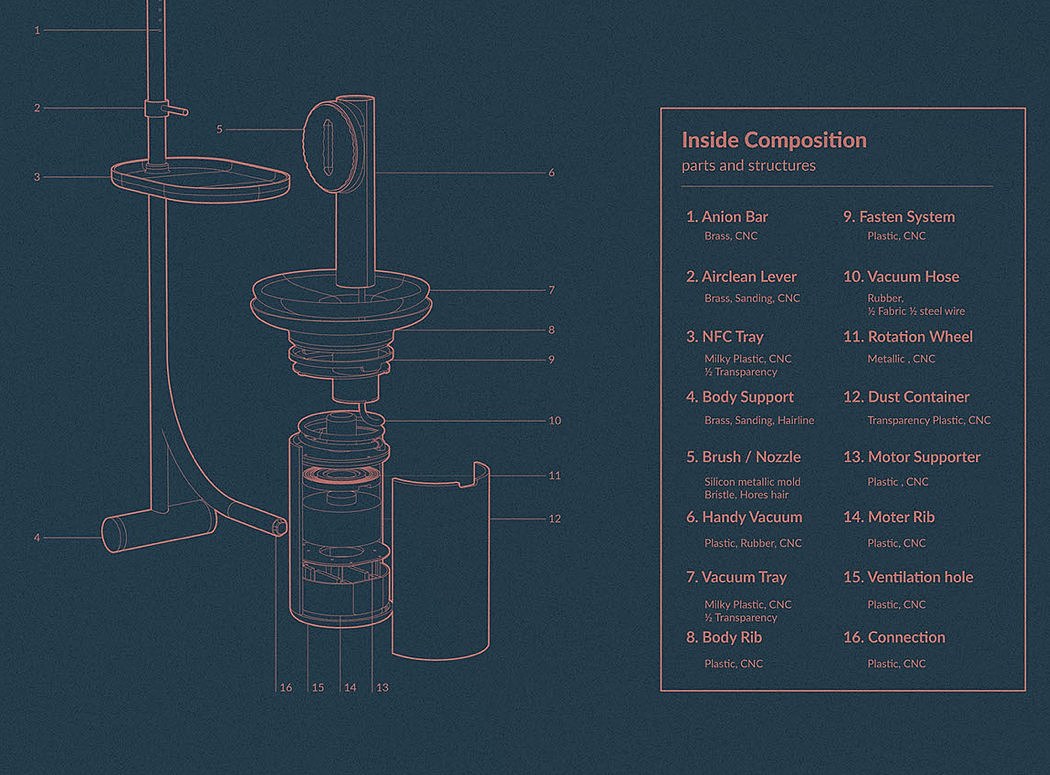 1
2
3
4
5
6
7
8
9
10
11
12
16 15 14 13

Inside Composition
parts and structures

1. Anion Bar
Brass, CNC

2. Airclean Lever
Brass, Sanding, CNC

3. NFC Tray
Milky Plastic, CNC
½ Transparency

4. Body Support
Brass, Sanding, Hairline

5. Brush / Nozzle
Silicon metallic mold
Bristle, Hores hair

6. Handy Vacuum
Plastic, Rubber, CNC

7. Vacuum Tray
Milky Plastic, CNC
½ Transparency

8. Body Rib
Plastic, CNC

9. Fasten System
Plastic, CNC

10. Vacuum Hose
Rubber,
½ Fabric ½ steel wire

11. Rotation Wheel
Metallic , CNC

12. Dust Container
Transparency Plastic, CNC

13. Motor Supporter
Plastic , CNC

14. Moter Rib
Plastic, CNC

15. Ventilation hole
Plastic, CNC

16. Connection
Plastic, CNC