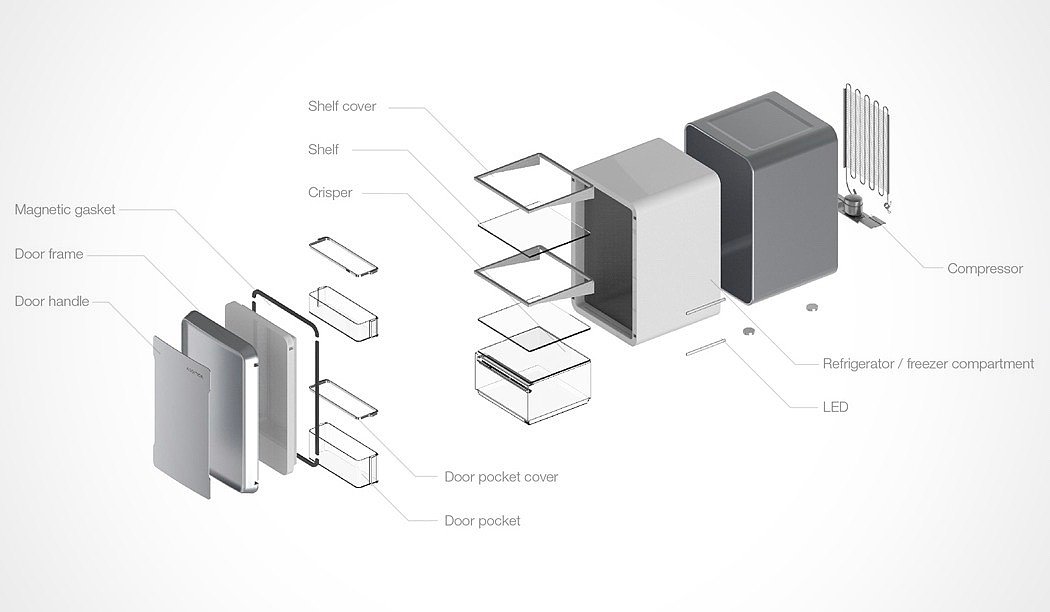 Shelf cover

Shelf

Crisper

Magnetic gasket

Door frame

Door handle

Compressor

Refrigerator / freezer compartment

LED

Door pocket cover

Door pocket