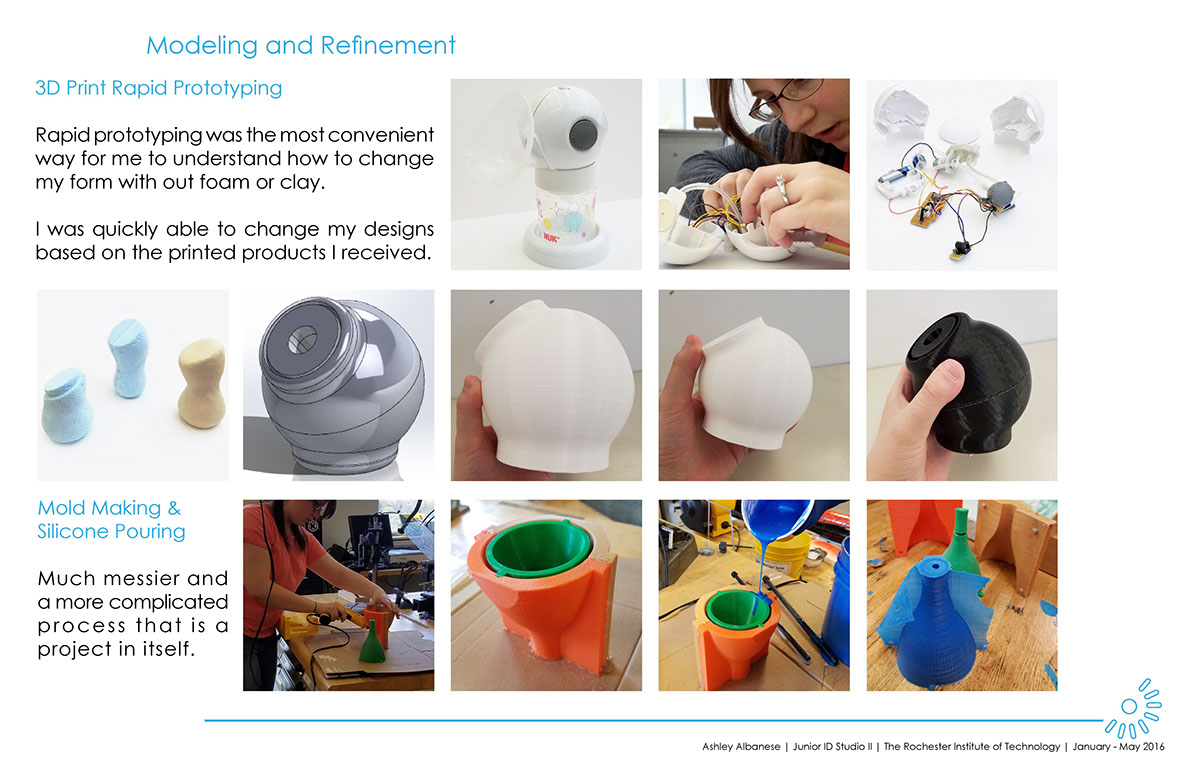 Modeling and Refinement

3D Print Rapid Prototyping

Rapid prototyping was the most convenient way for me to understand how to change my form with out foam or clay.

I was quickly able to change my designs based on the printed products I received.

NUK

Mold Making & Silicone Pouring

Much messier and a more complicated process that is a project in itself.

Ashley Albanese | Junior ID Studio II | The Rochester Institute of Technology | January - May 2016