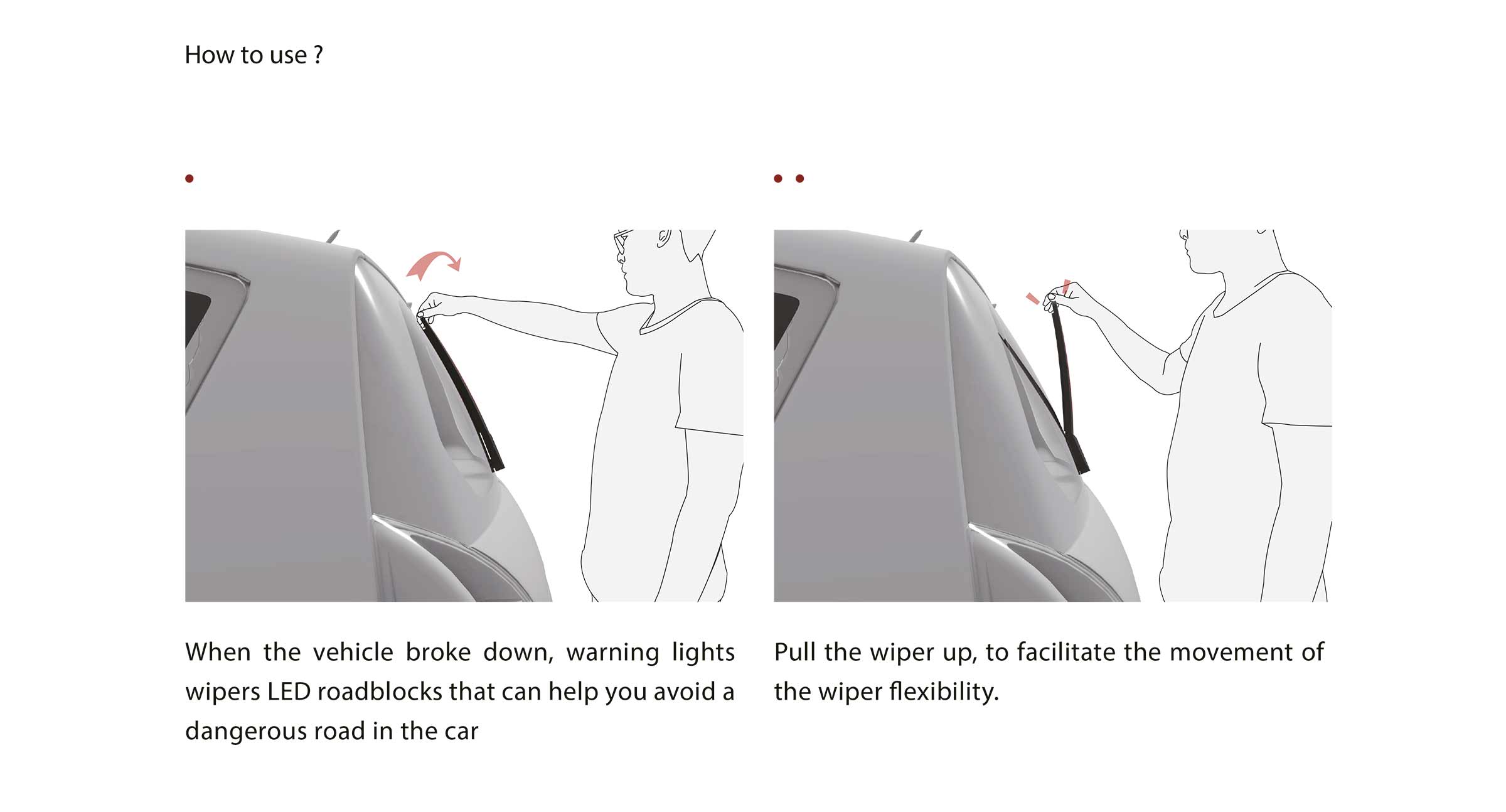 How to use ?

When the vehicle broke down, warning lights wipers LED roadblocks that can help you avoid a dangerous road in the car

Pull the wiper up, to facilitate the movement of the wiper flexibility.