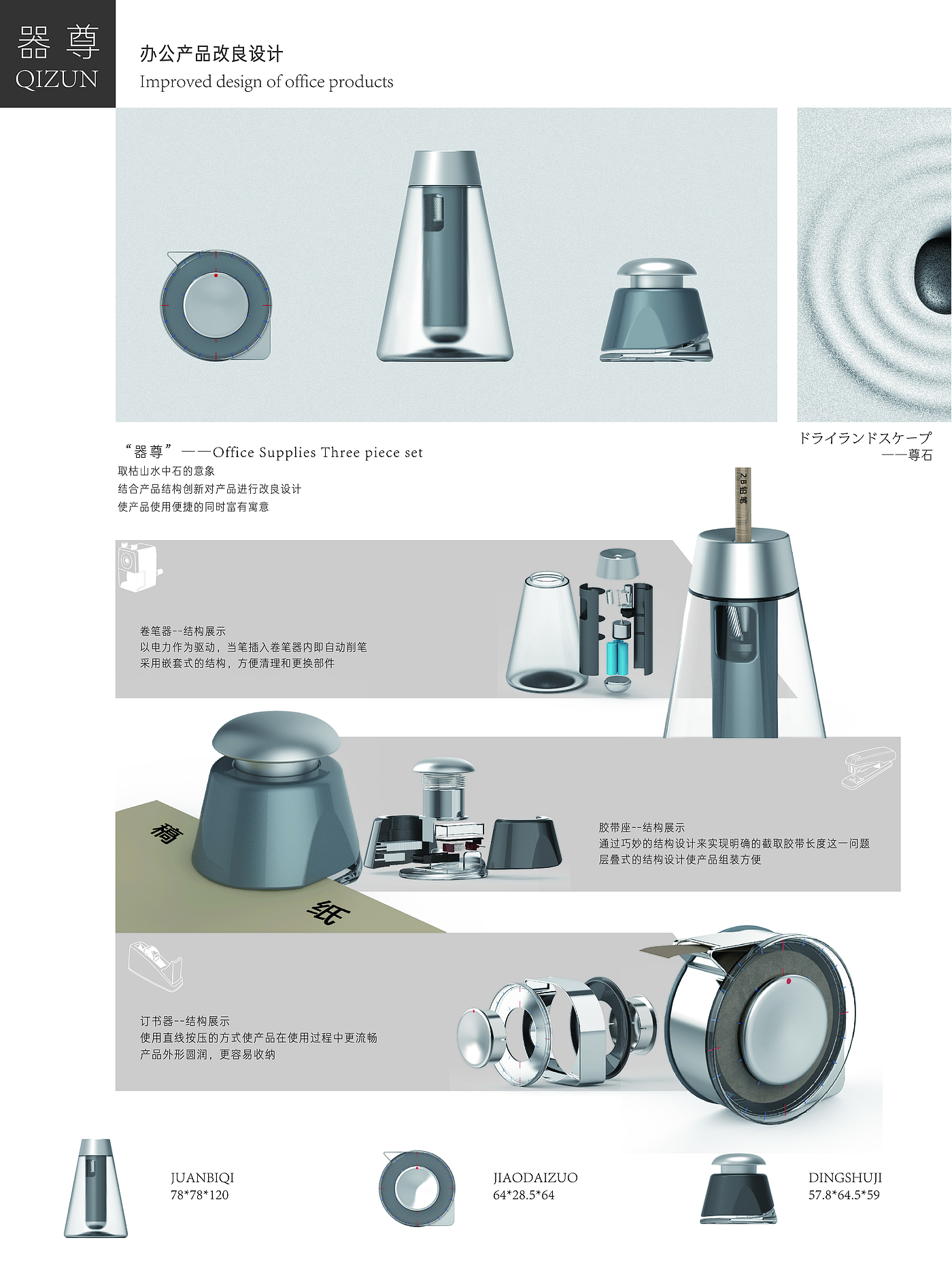 器尊
QIZUN

办公产品改良设计
Improved design of office products

ドライランドスケープ
——尊石

“器尊”——Office Supplies Three piece set
取枯山水中石的意象
结合产品结构创新对产品进行改良设计
使产品使用便捷的同时富有寓意

2B铅笔

卷笔器--结构展示
以电力作为驱动，当笔插入卷笔器内即自动削笔
采用嵌套式的结构，方便清理和更换部件

稿

纸

胶带座--结构展示
通过巧妙的结构设计来实现明确的截取胶带长度这一问题
层叠式的结构设计使产品组装方便

订书器--结构展示
使用直线按压的方式使产品在使用过程中更流畅
产品外形圆润，更容易收纳

JUANBIQI
78*78*120

JIAODAIZUO
64*28.5*64

DINGSHUJI
57.8*64.5*59