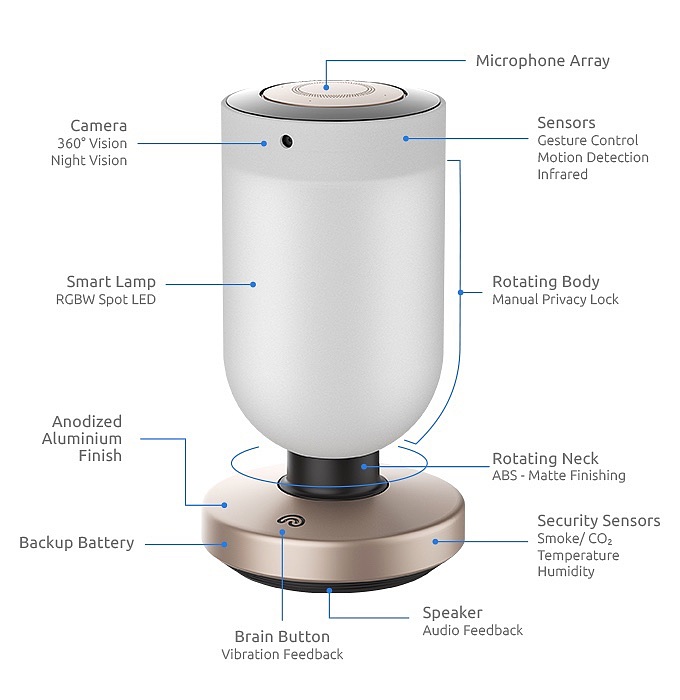 Microphone Array

Camera
360° Vision
Night Vision

Sensors
Gesture Control
Motion Detection
Infrared

Smart Lamp
RGBW Spot LED

Rotating Body
Manual Privacy Lock

Anodized
Aluminium
Finish

Rotating Neck
ABS - Matte Finishing

Backup Battery

Security Sensors
Smoke/ $CO_2$
Temperature
Humidity

Speaker
Audio Feedback

Brain Button
Vibration Feedback