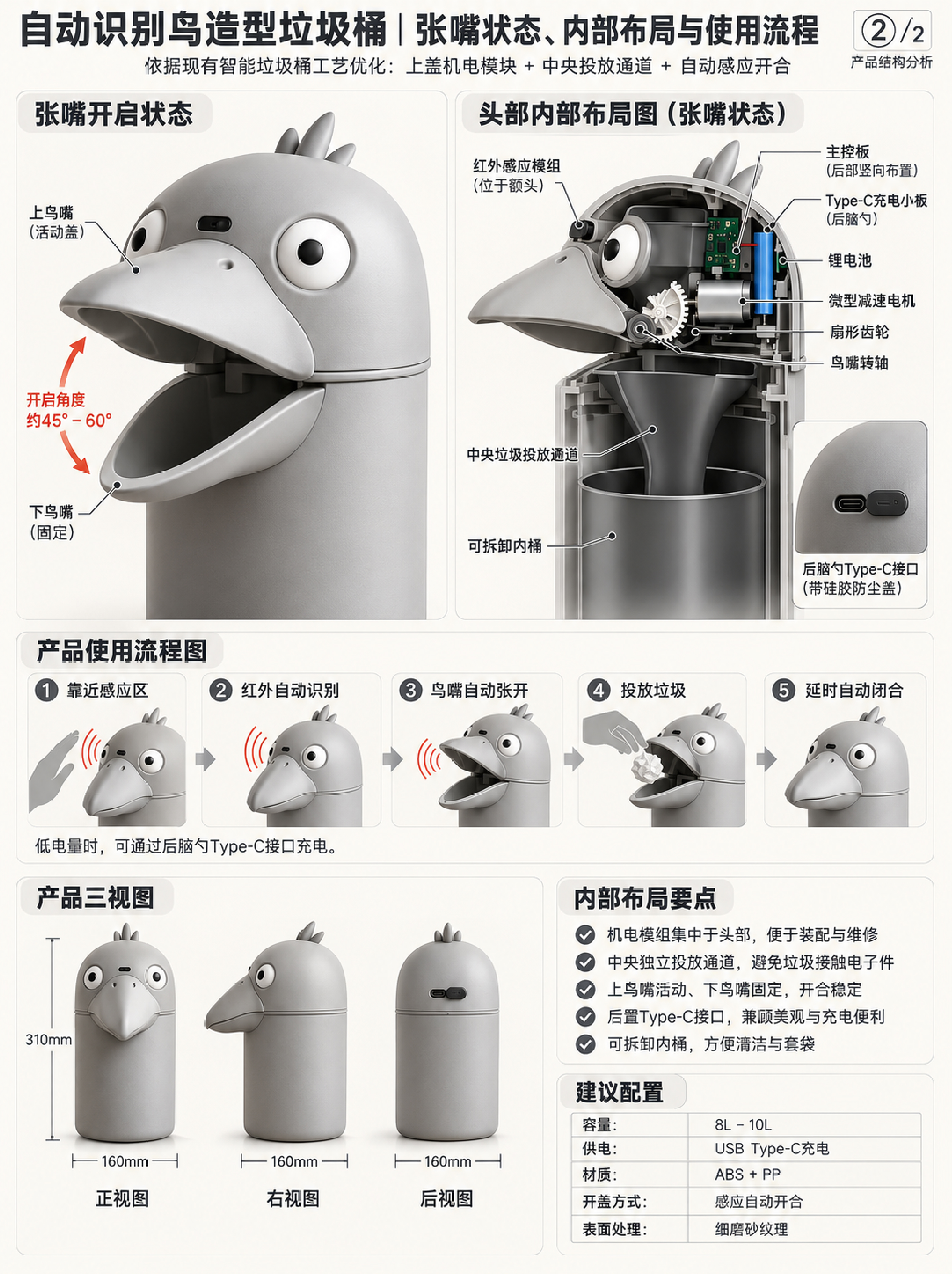 自动识别鸟造型垃圾桶 | 张嘴状态、内部布局与使用流程

②/2
产品结构分析

依据现有智能垃圾桶工艺优化：上盖机电模块 + 中央投放通道 + 自动感应开合

张嘴开启状态

上鸟嘴
（活动盖）

开启角度
约45° – 60°

下鸟嘴
（固定）

头部内部布局图（张嘴状态）

红外感应模组
（位于额头）

主控板
（后部竖向布置）

Type-C充电小板
（后脑勺）

锂电池

微型减速电机

扇形齿轮

鸟嘴转轴

中央垃圾投放通道

可拆卸内桶

后脑勺Type-C接口
（带硅胶防尘盖）

产品使用流程图

1 靠近感应区

2 红外自动识别

3 鸟嘴自动张开

4 投放垃圾

5 延时自动闭合

低电量时，可通过后脑勺Type-C接口充电。

产品三视图

310mm

160mm

160mm

160mm

正视图

右视图

后视图

内部布局要点

机电模组集中于头部，便于装配与维修

中央独立投放通道，避免垃圾接触电子件

上鸟嘴活动、下鸟嘴固定，开合稳定

后置Type-C接口，兼顾美观与充电便利

可拆卸内桶，方便清洁与套袋

建议配置

| 容量： | 8L – 10L |
|---|---|
| 供电： | USB Type-C充电 |
| 材质： | ABS + PP |
| 开盖方式： | 感应自动开合 |
| 表面处理： | 细磨砂纹理 |