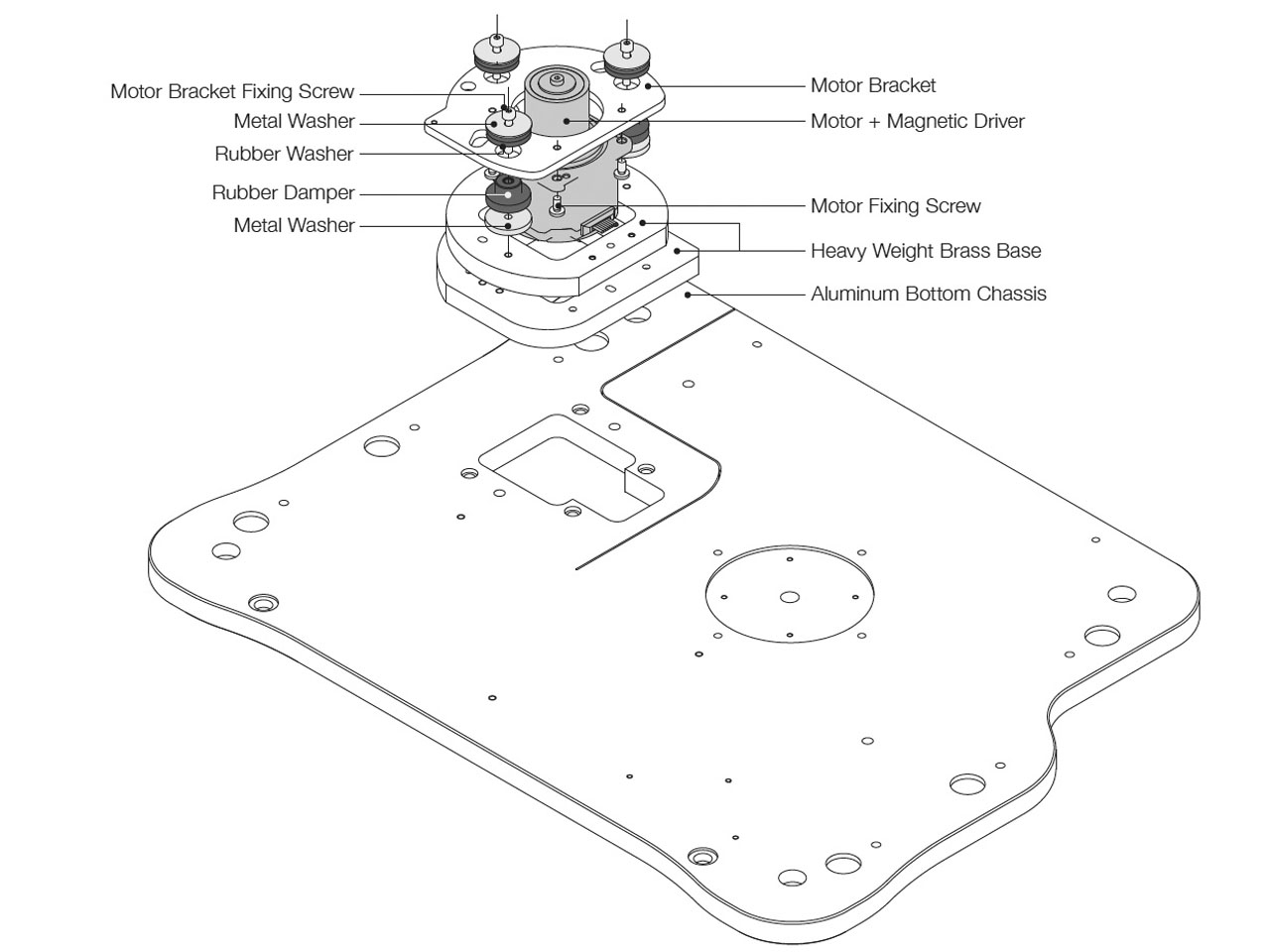 Motor Bracket Fixing Screw
Metal Washer
Rubber Washer
Rubber Damper
Metal Washer

Motor Bracket
Motor + Magnetic Driver
Motor Fixing Screw
Heavy Weight Brass Base
Aluminum Bottom Chassis