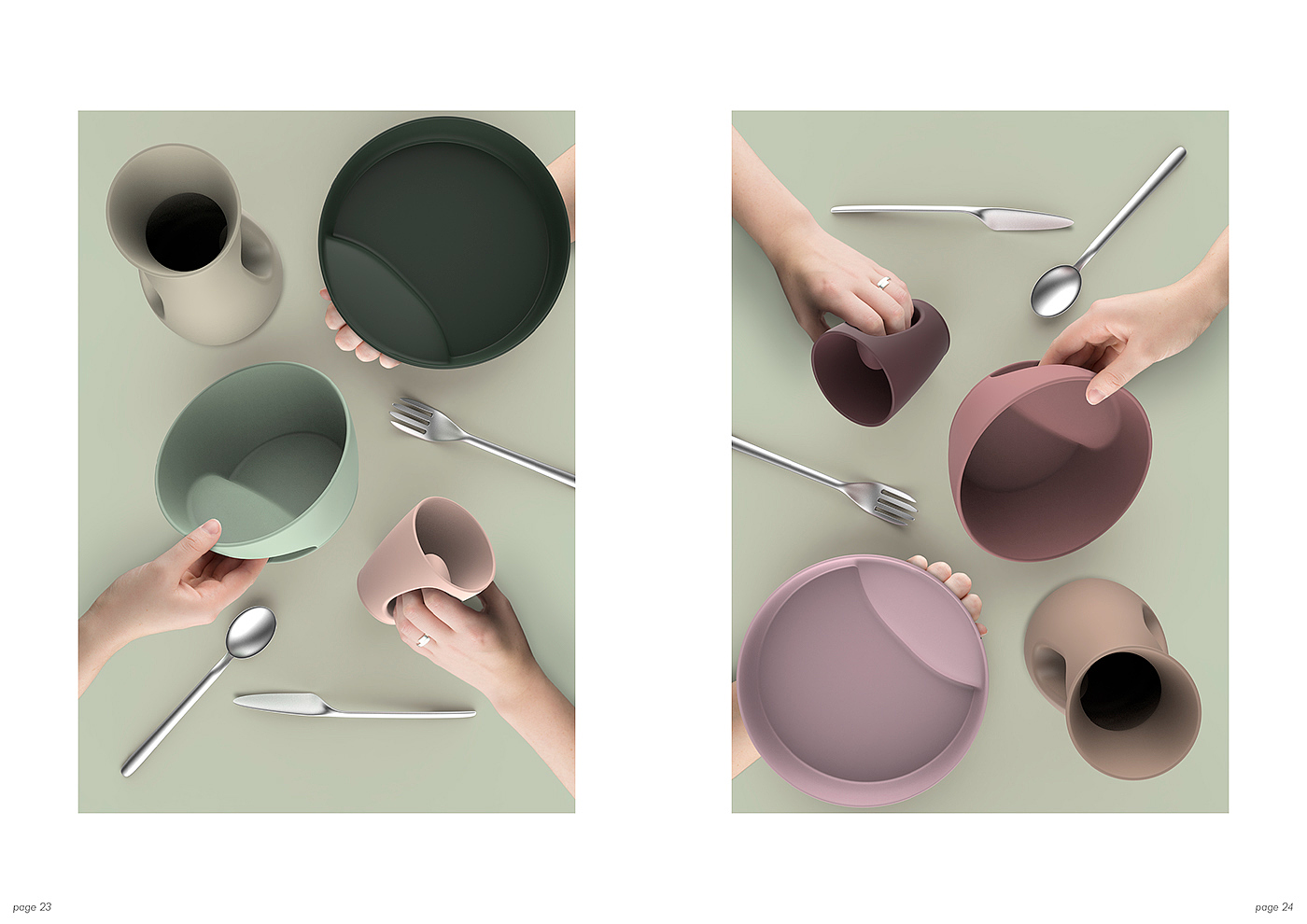 page 23

page 24