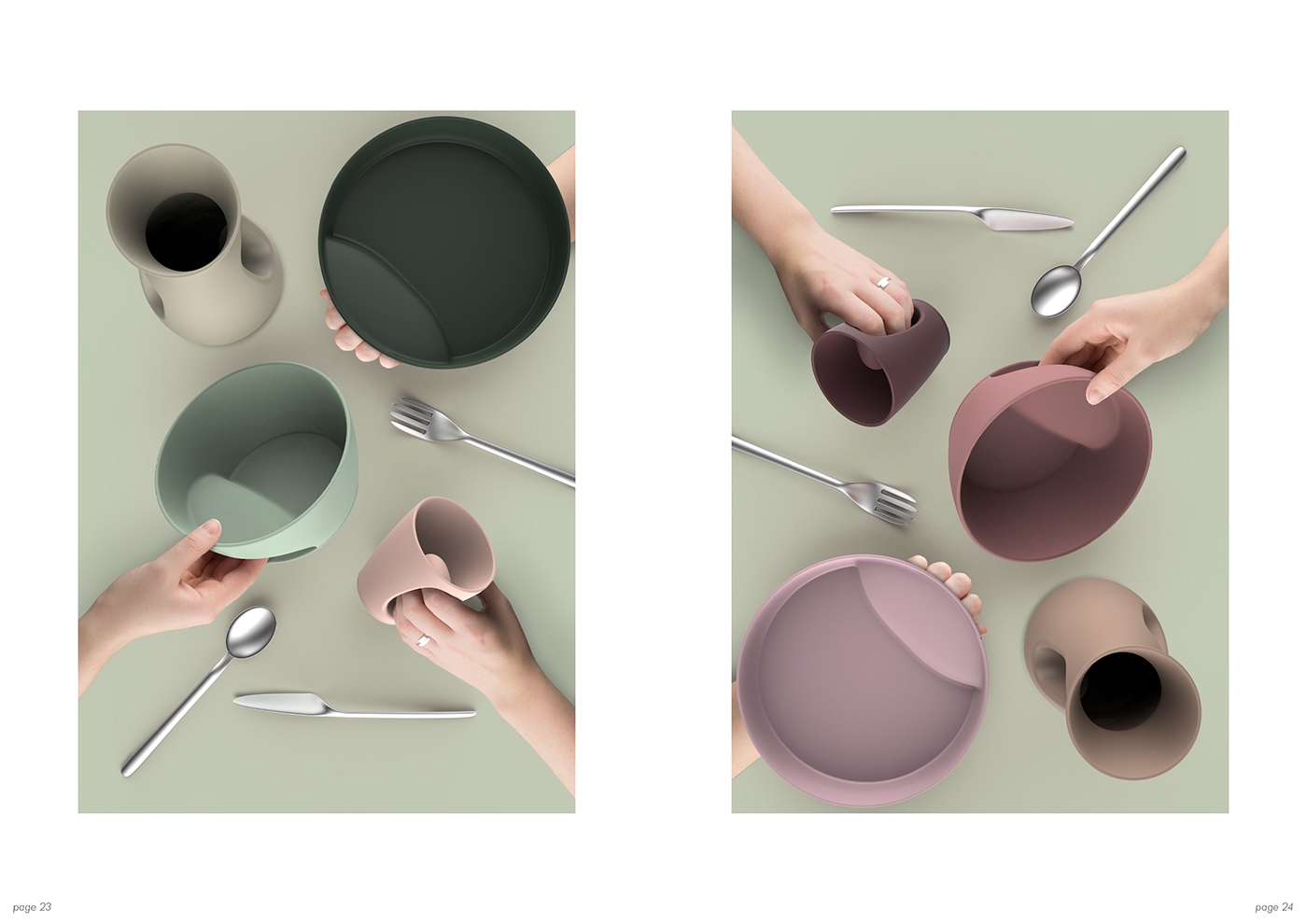 page 23

page 24