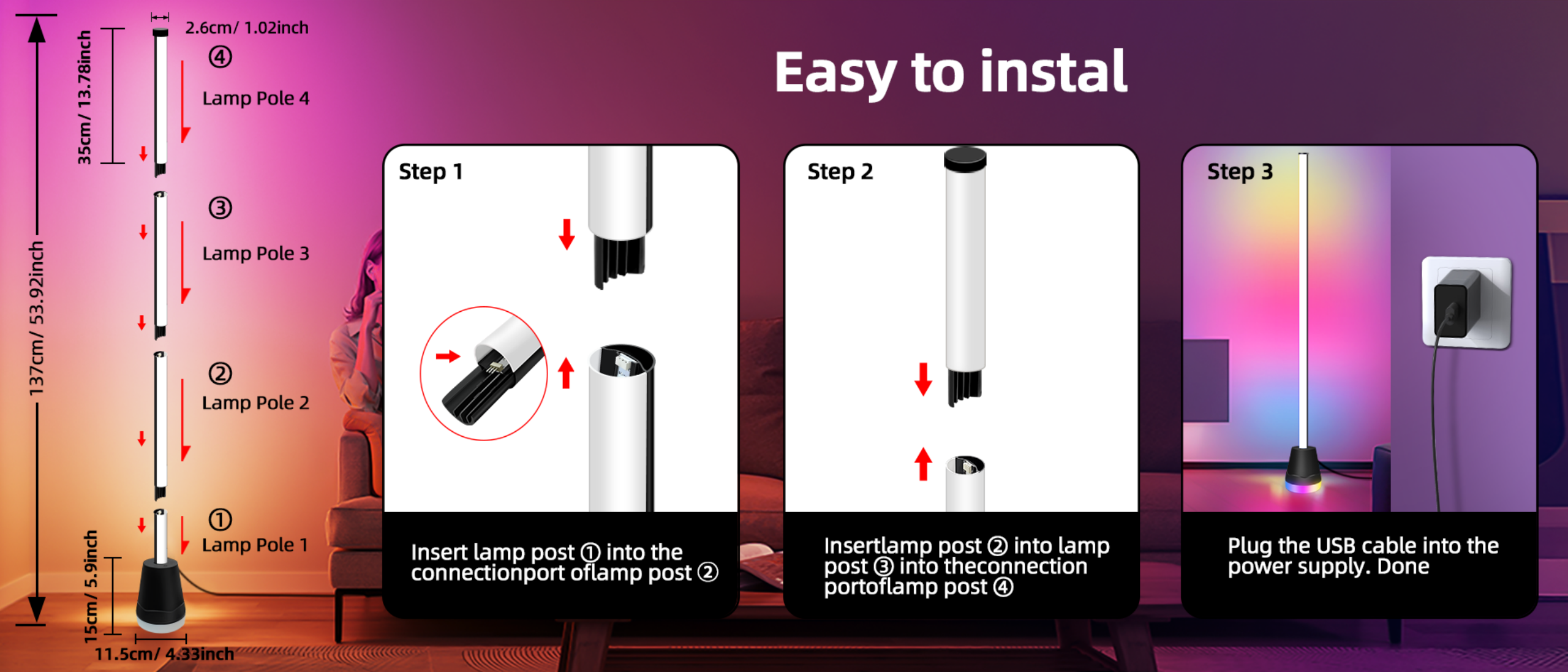 137cm/ 53.92inch

35cm/ 13.78inch

2.6cm/ 1.02inch

④
Lamp Pole 4

③
Lamp Pole 3

②
Lamp Pole 2

①
Lamp Pole 1

15cm/ 5.9inch

11.5cm/ 4.33inch

Easy to instal

Step 1

Insert lamp post ① into the connectionport oflamp post ②

Step 2

Insertlamp post ② into lamp post ③ into theconnection portoflamp post ④

Step 3

Plug the USB cable into the power supply. Done