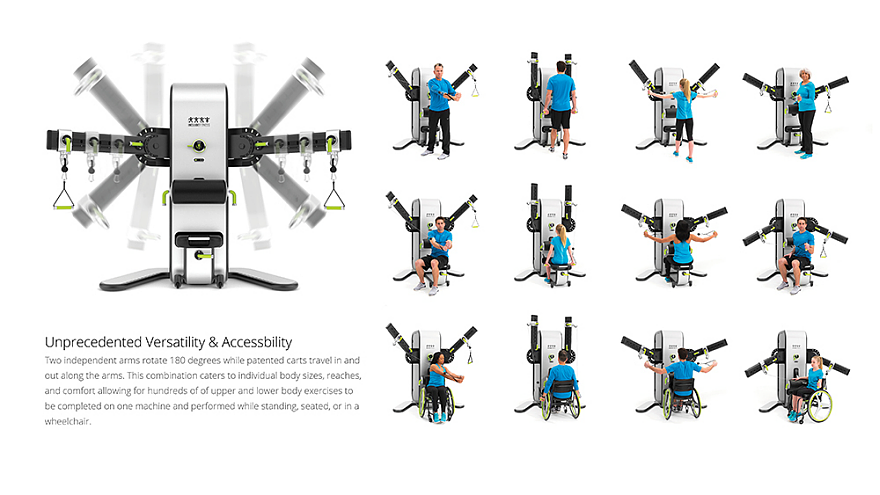 Unprecedented Versatility & Accessbility

Two independent arms rotate 180 degrees while patented carts travel in and out along the arms. This combination caters to individual body sizes, reaches, and comfort allowing for hundreds of of upper and lower body exercises to be completed on one machine and performed while standing, seated, or in a wheelchair.