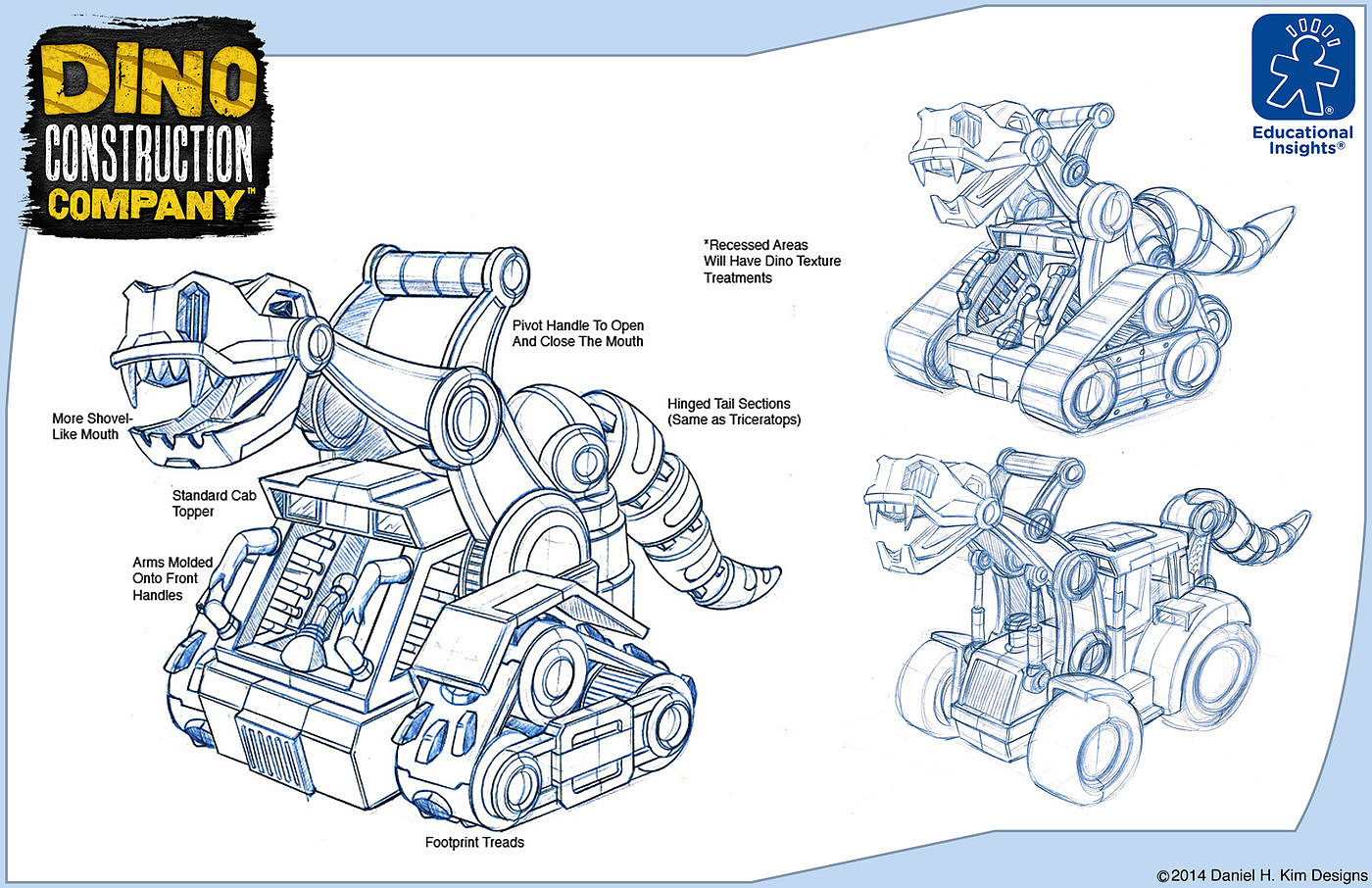 DINO CONSTRUCTION COMPANY™

Educational Insights®

*Recessed Areas Will Have Dino Texture Treatments

Pivot Handle To Open And Close The Mouth

Hinged Tail Sections (Same as Triceratops)

More Shovel-Like Mouth

Standard Cab Topper

Arms Molded Onto Front Handles

Footprint Treads

©2014 Daniel H. Kim Designs