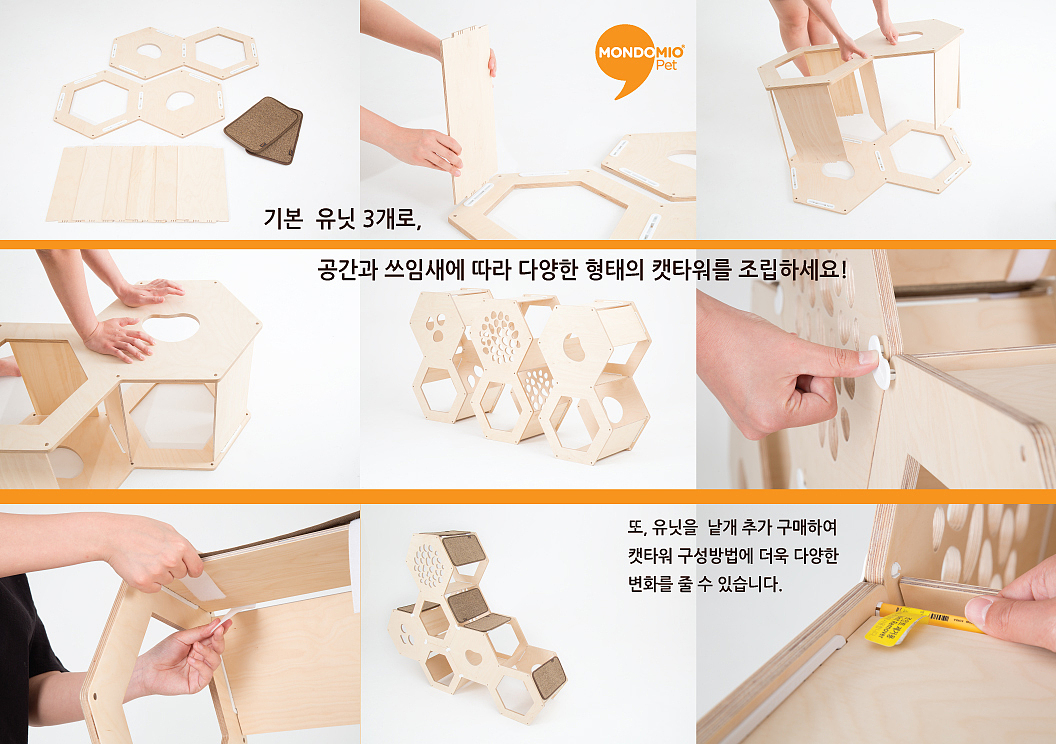 MONDOMIO Pet

기본 유닛 3개로,

공간과 쓰임새에 따라 다양한 형태의 캣타워를 조립하세요!

또, 유닛을 낱개 추가 구매하여 캣타워 구성방법에 더욱 다양한 변화를 줄 수 있습니다.