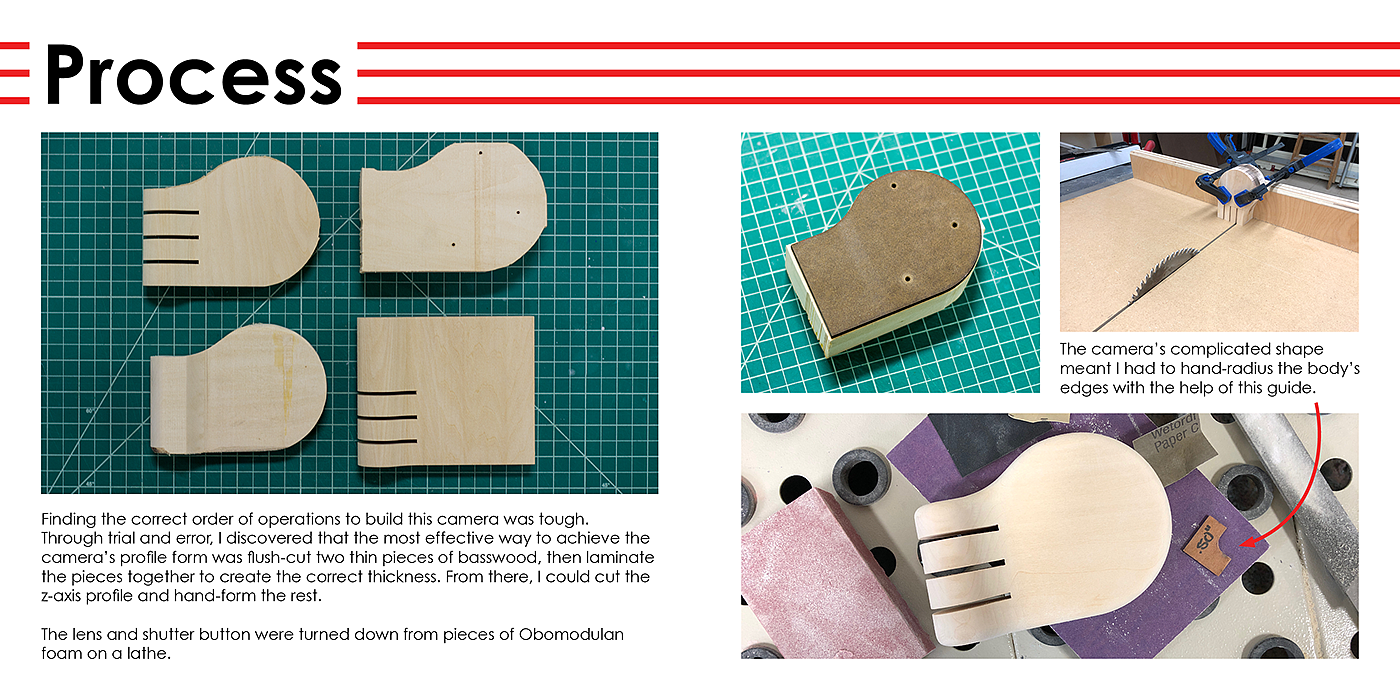 Process

Finding the correct order of operations to build this camera was tough. Through trial and error, I discovered that the most effective way to achieve the camera's profile form was flush-cut two thin pieces of basswood, then laminate the pieces together to create the correct thickness. From there, I could cut the z-axis profile and hand-form the rest.

The lens and shutter button were turned down from pieces of Obomodulan foam on a lathe.

The camera's complicated shape meant I had to hand-radius the body's edges with the help of this guide.

Wetordr
Paper C

.50"