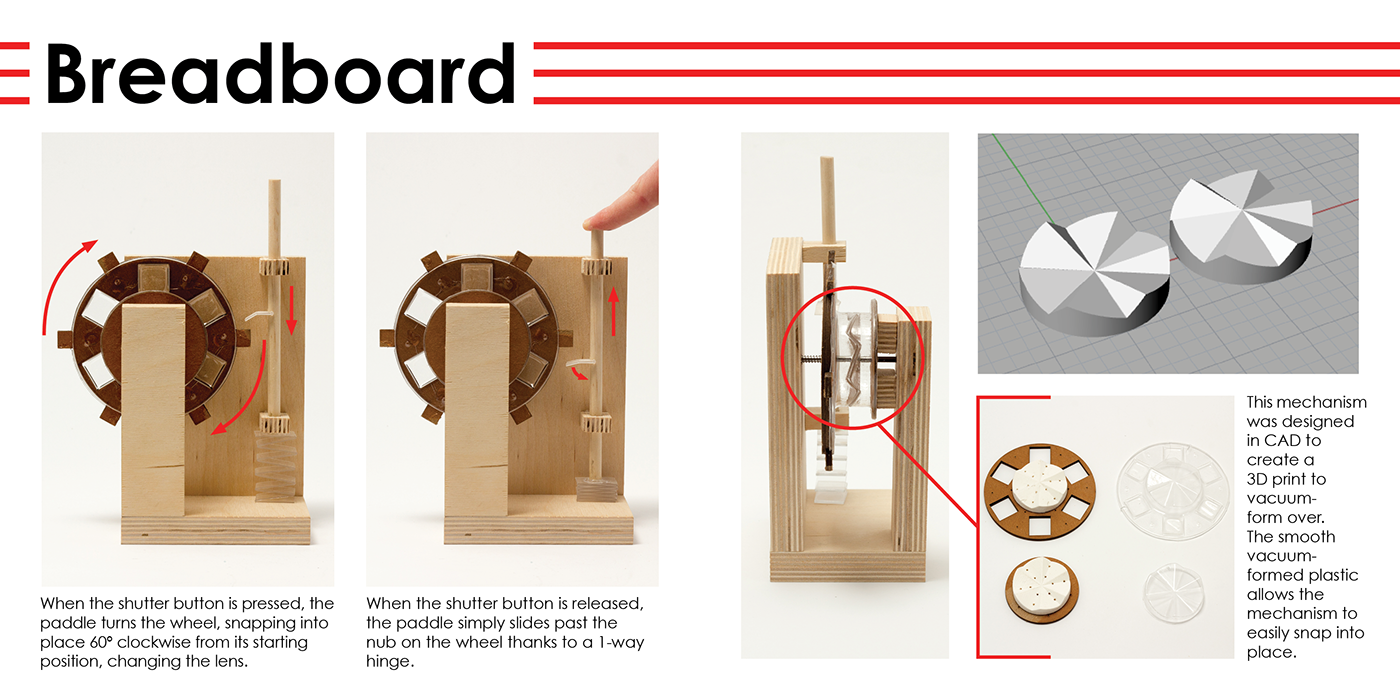 Breadboard

When the shutter button is pressed, the paddle turns the wheel, snapping into place 60° clockwise from its starting position, changing the lens.

When the shutter button is released, the paddle simply slides past the nub on the wheel thanks to a 1-way hinge.

This mechanism was designed in CAD to create a 3D print to vacuum-form over. The smooth vacuum-formed plastic allows the mechanism to easily snap into place.