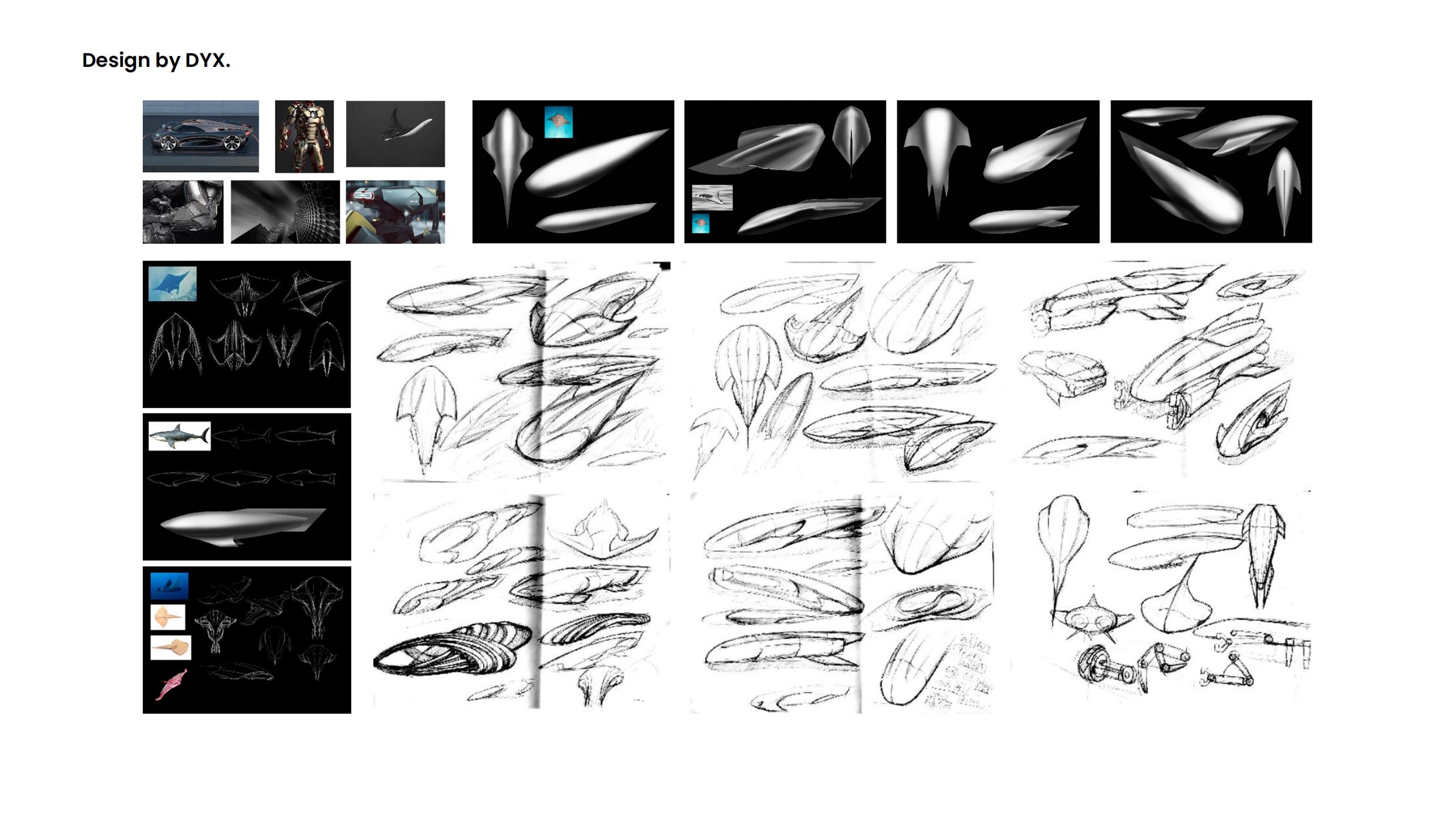 Design by DYX.