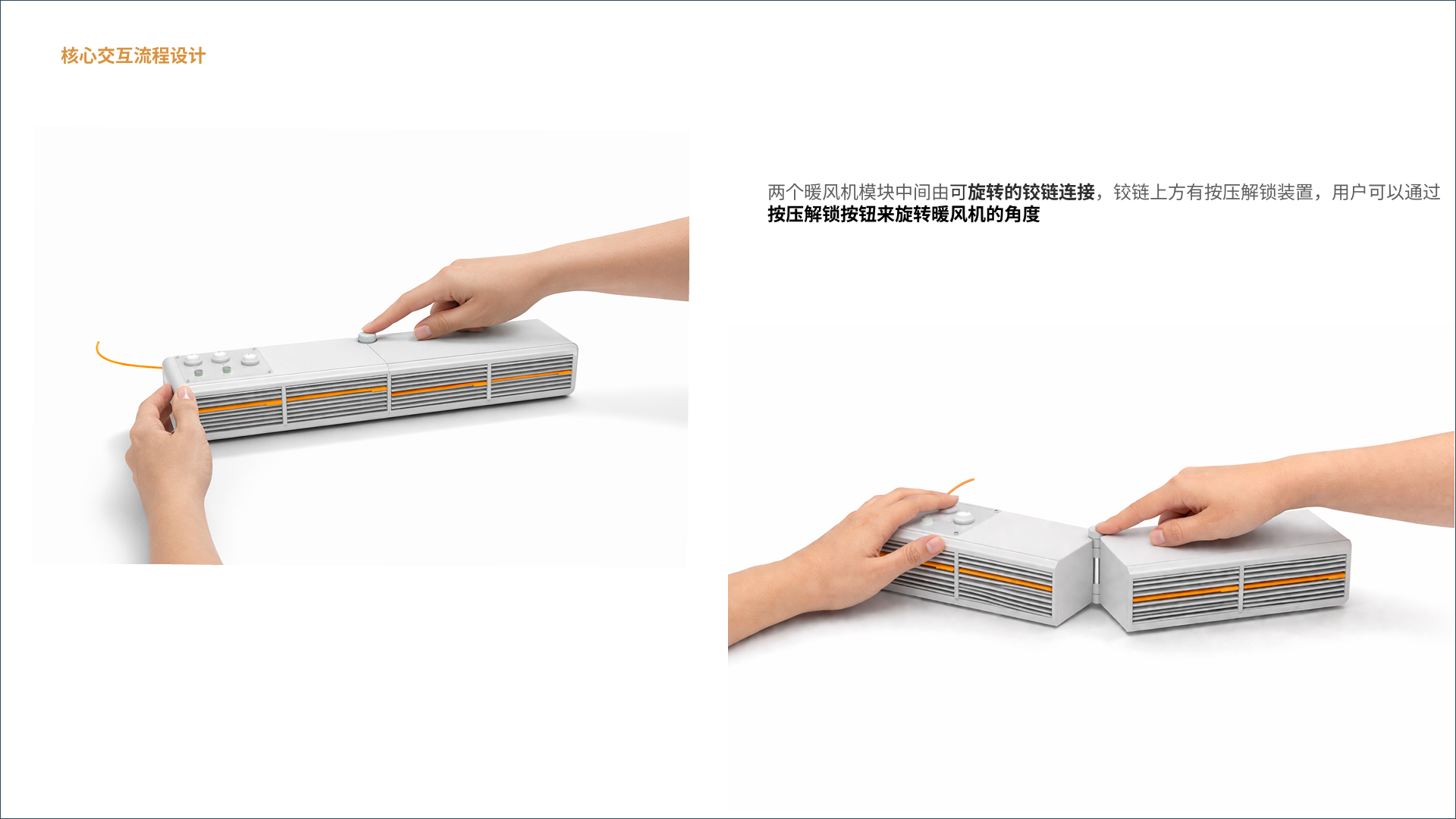 核心交互流程设计

两个暖风机模块中间由可旋转的铰链连接，铰链上方有按压解锁装置，用户可以通过按压解锁按钮来旋转暖风机的角度