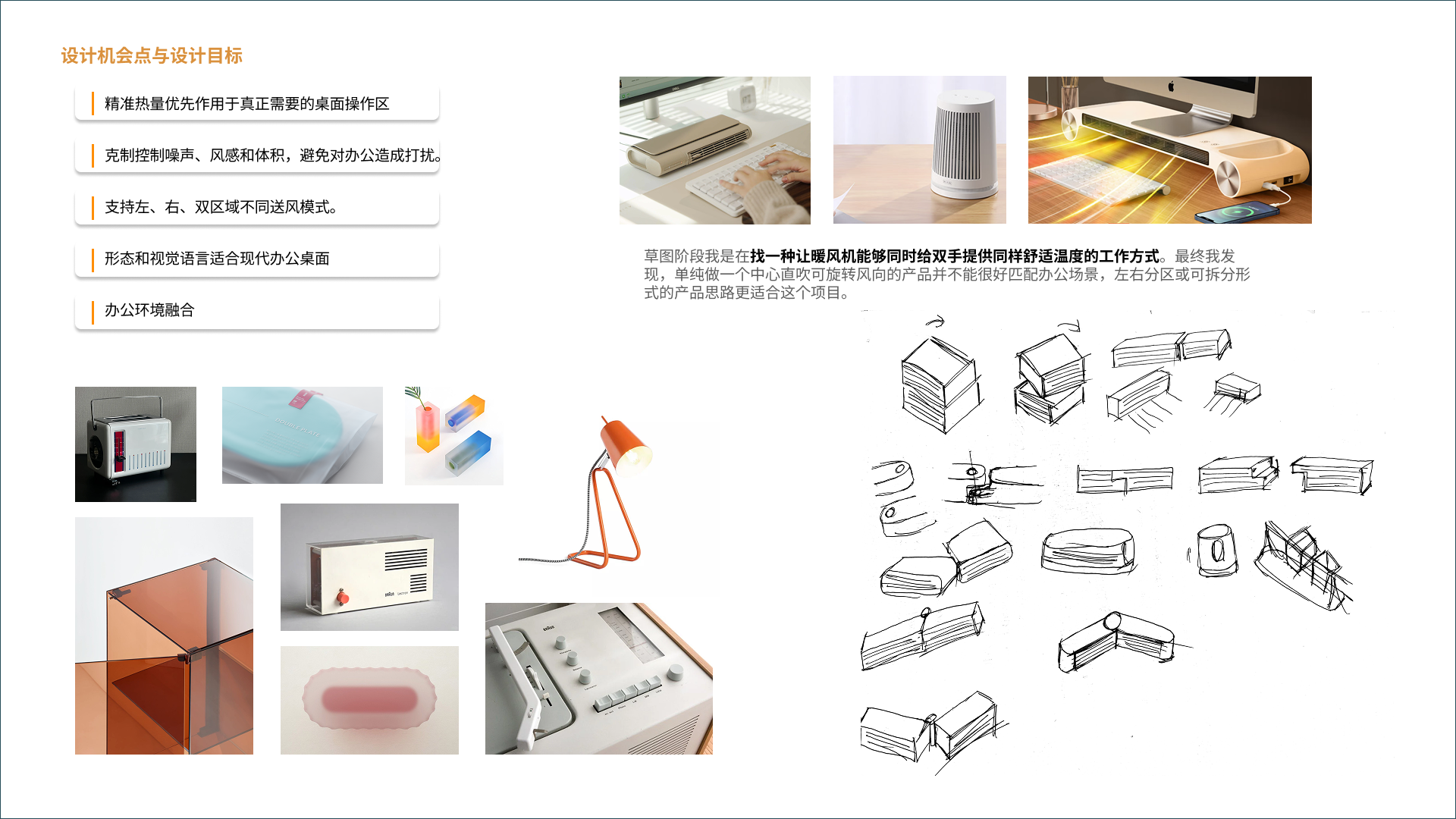 设计机会点与设计目标

精准热量优先作用于真正需要的桌面操作区

克制控制噪声、风感和体积，避免对办公造成打扰。

支持左、右、双区域不同送风模式。

形态和视觉语言适合现代办公桌面

办公环境融合

草图阶段我是在找一种让暖风机能够同时给双手提供同样舒适温度的工作方式。最终我发现，单纯做一个中心直吹可旋转风向的产品并不能很好匹配办公场景，左右分区或可拆分形式的产品思路更适合这个项目。