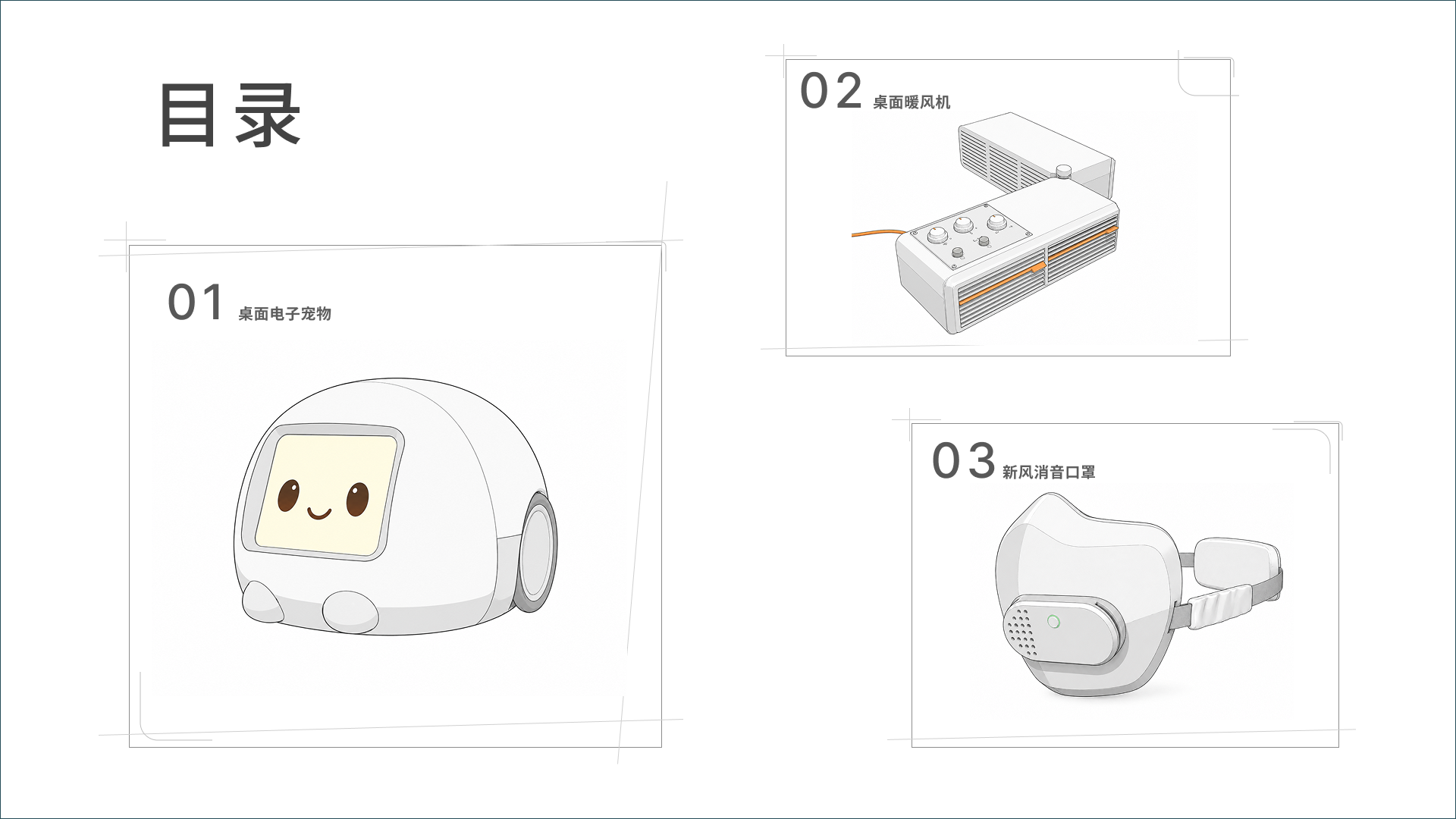 目录

01 桌面电子宠物

02 桌面暖风机

03 新风消音口罩