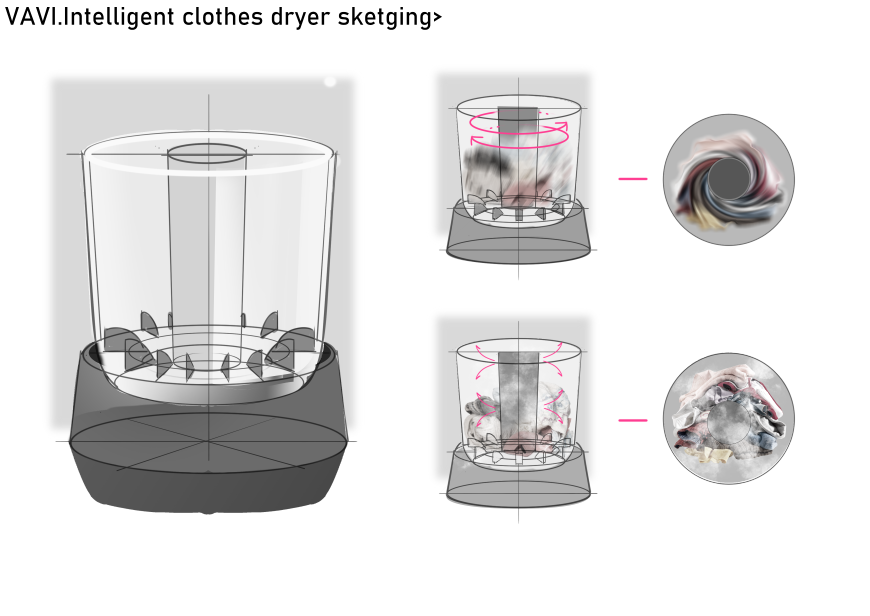 VAVI.Intelligent clothes dryer sketging>