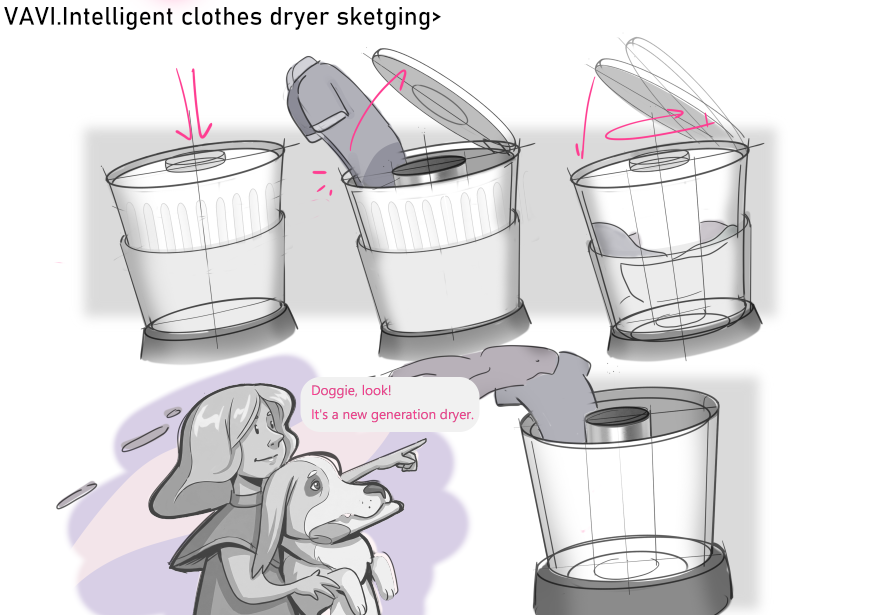 VAVI.Intelligent clothes dryer sketging>

Doggie, look!
It's a new generation dryer.