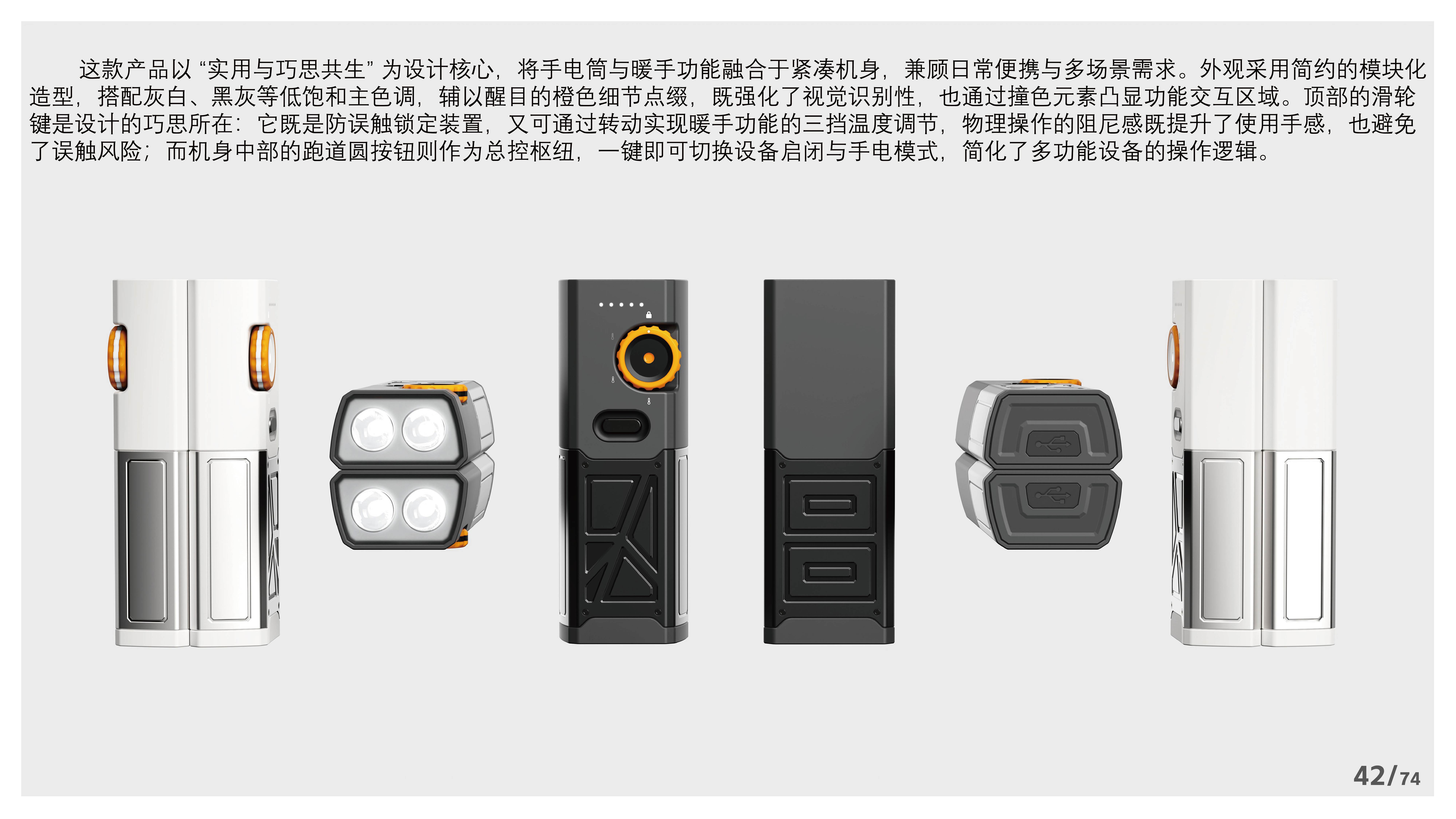 这款产品以“实用与巧思共生”为设计核心，将手电筒与暖手功能融合于紧凑机身，兼顾日常便携与多场景需求。外观采用简约的模块化造型，搭配灰白、黑灰等低饱和主色调，辅以醒目的橙色细节点缀，既强化了视觉识别性，也通过撞色元素凸显功能交互区域。顶部的滑轮键是设计的巧思所在：它既是防误触锁定装置，又可通过转动实现暖手功能的三挡温度调节，物理操作的阻尼感既提升了使用手感，也避免了误触风险；而机身中部的跑道圆按钮则作为总控枢纽，一键即可切换设备启闭与手电模式，简化了多功能设备的操作逻辑。

42/74