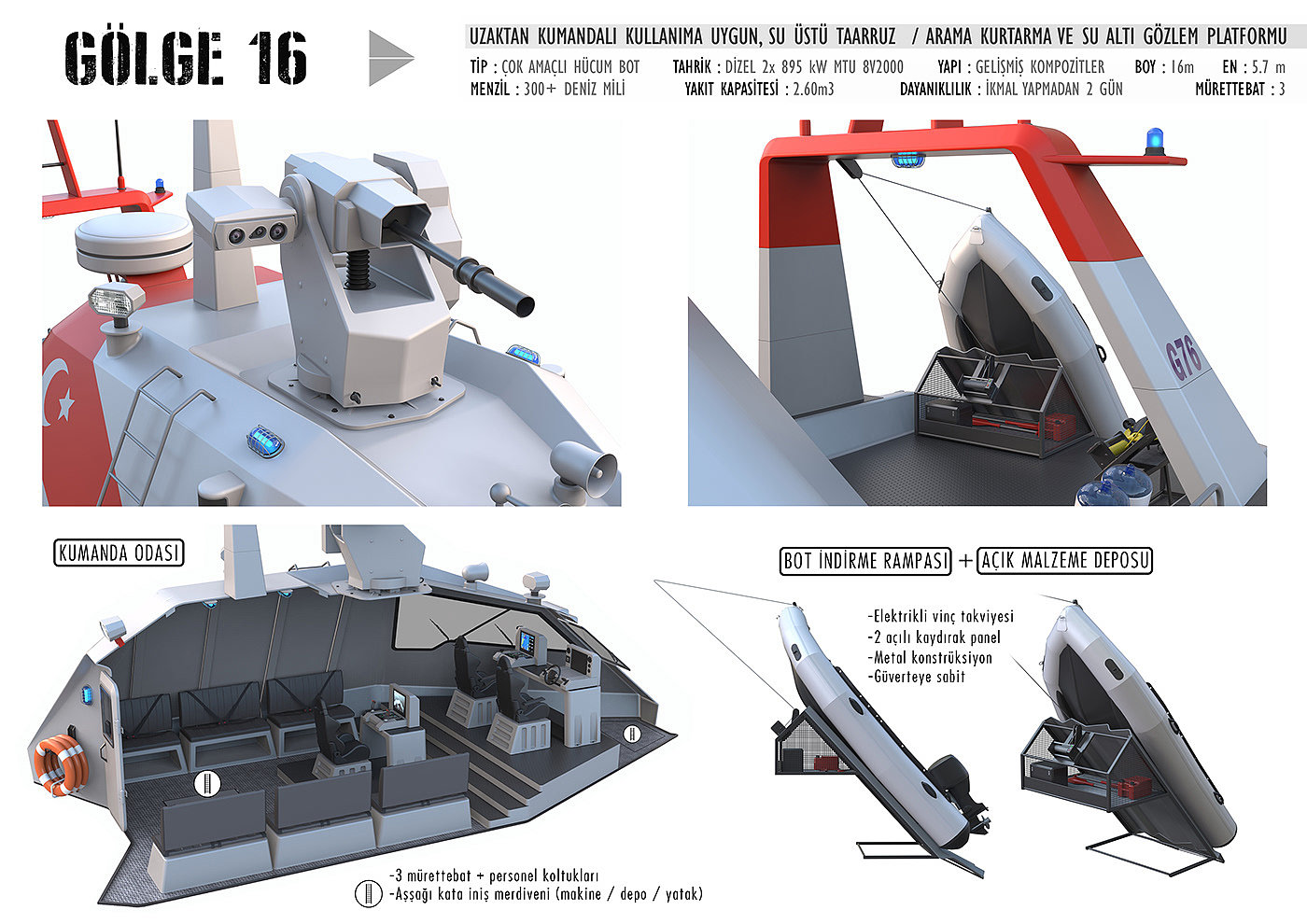 GÖLGE 16

UZAKTAN KUMANDALI KULLANIMA UYGUN, SU ÜSTÜ TAARRUZ / ARAMA KURTARMA VE SU ALTI GÖZLEM PLATFORMU

TİP : ÇOK AMAÇLI HÜCUM BOT TAHRİK : DİZEL 2x 895 kW MTU 8V2000 YAPI : GELİŞMİŞ KOMPOZİTLER BOY : 16m EN : 5.7 m

MENZİL : 300+ DENİZ MİLİ YAKIT KAPASİTESİ : 2.60m3 DAYANIKLILIK : İKMAL YAPMADAN 2 GÜN MÜRETTEBAT : 3

G76

KUMANDA ODASI

BOT İNDİRME RAMPASI + AÇIK MALZEME DEPOSU

-Elektrikli vinç takviyesi
-2 açılı kaydırak panel
-Metal konstrüksiyon
-Güverteye sabit

-3 mürettebat + personel koltukları
-Aşşağı kata iniş merdiveni (makine / depo / yatak)