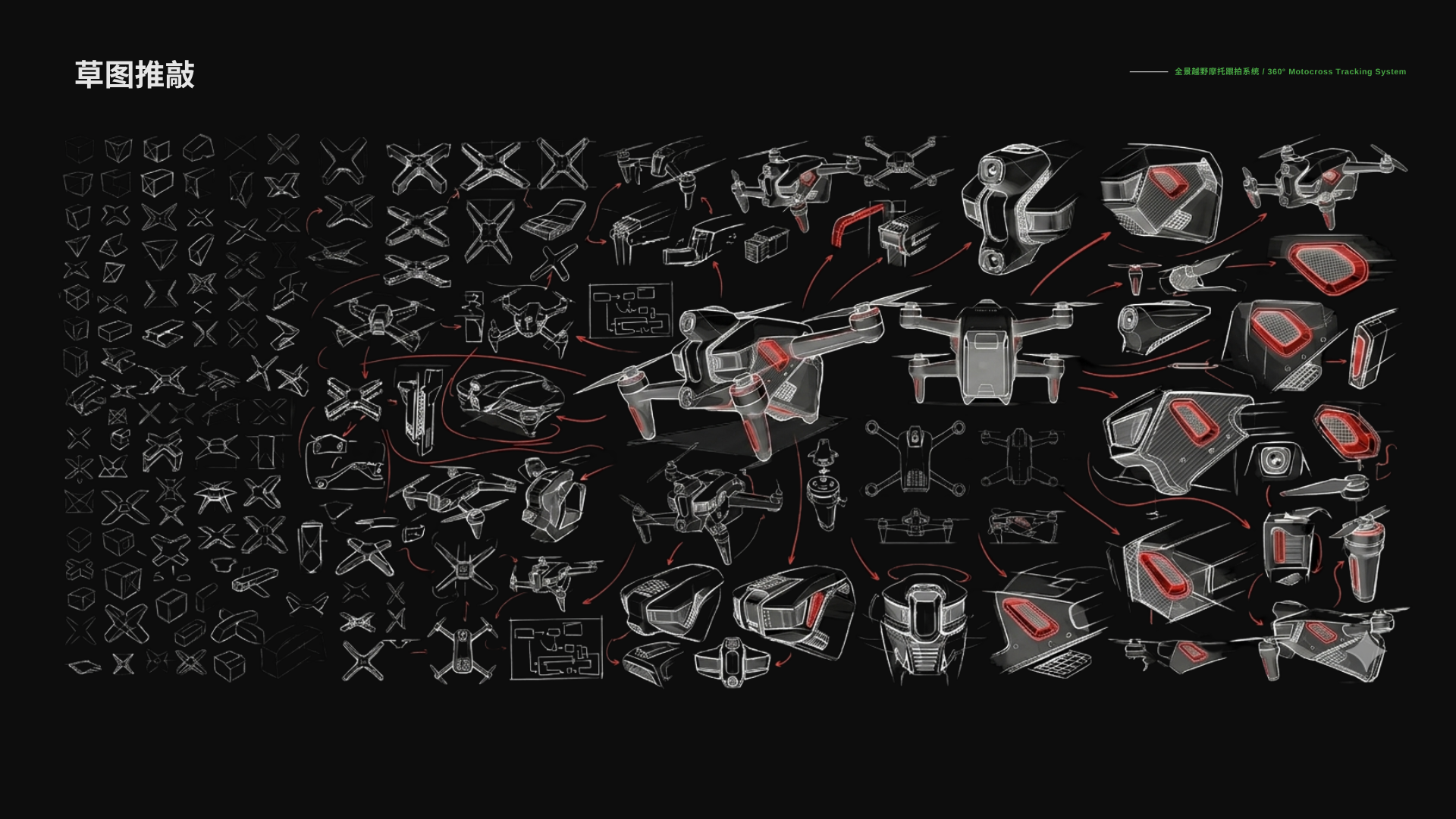 草图推敲

全景越野摩托跟拍系统 / 360° Motocross Tracking System