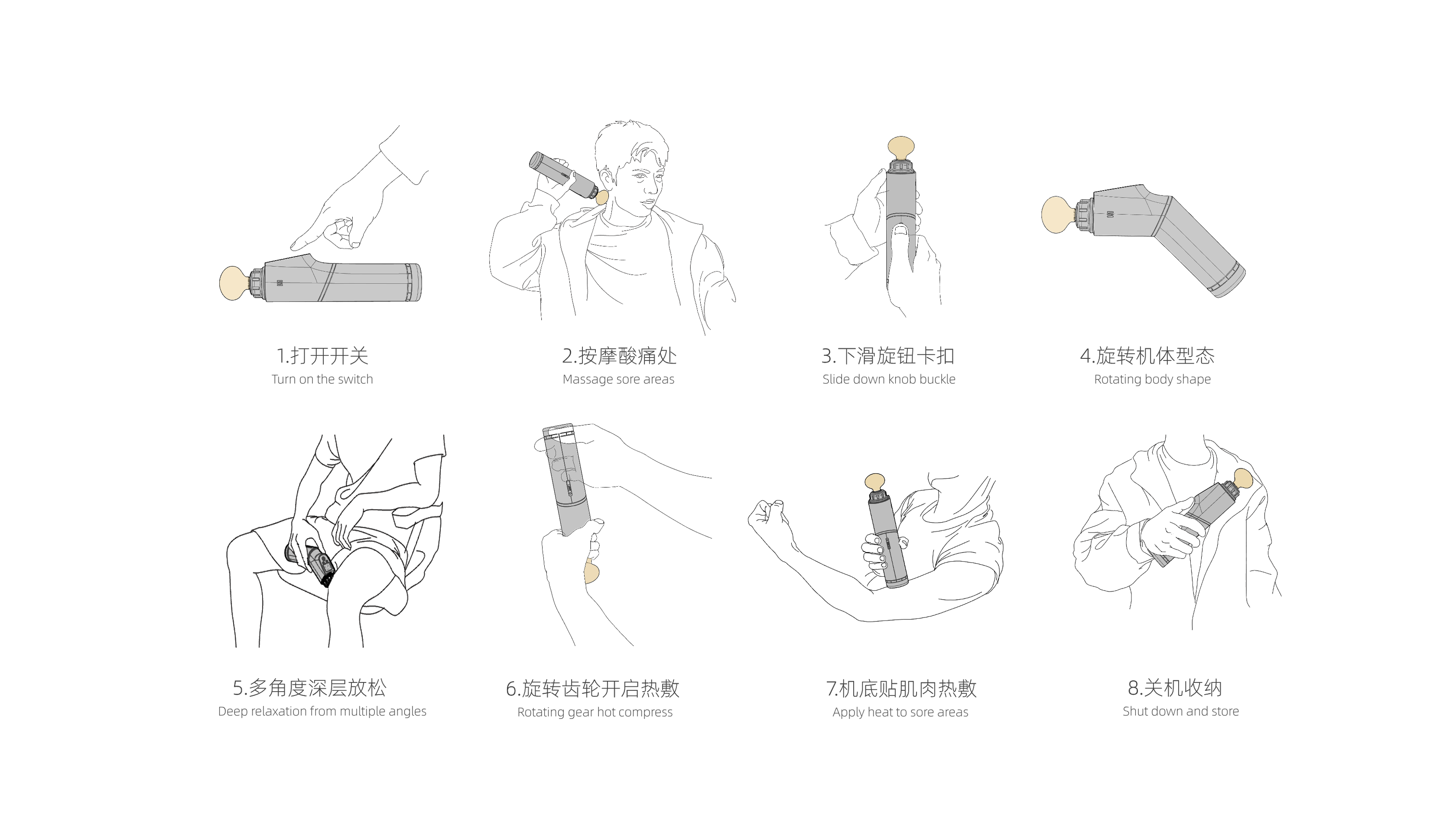 1.打开开关
Turn on the switch

2.按摩酸痛处
Massage sore areas

3.下滑旋钮卡扣
Slide down knob buckle

4.旋转机体型态
Rotating body shape

5.多角度深层放松
Deep relaxation from multiple angles

6.旋转齿轮开启热敷
Rotating gear hot compress

7.机底贴肌肉热敷
Apply heat to sore areas

8.关机收纳
Shut down and store