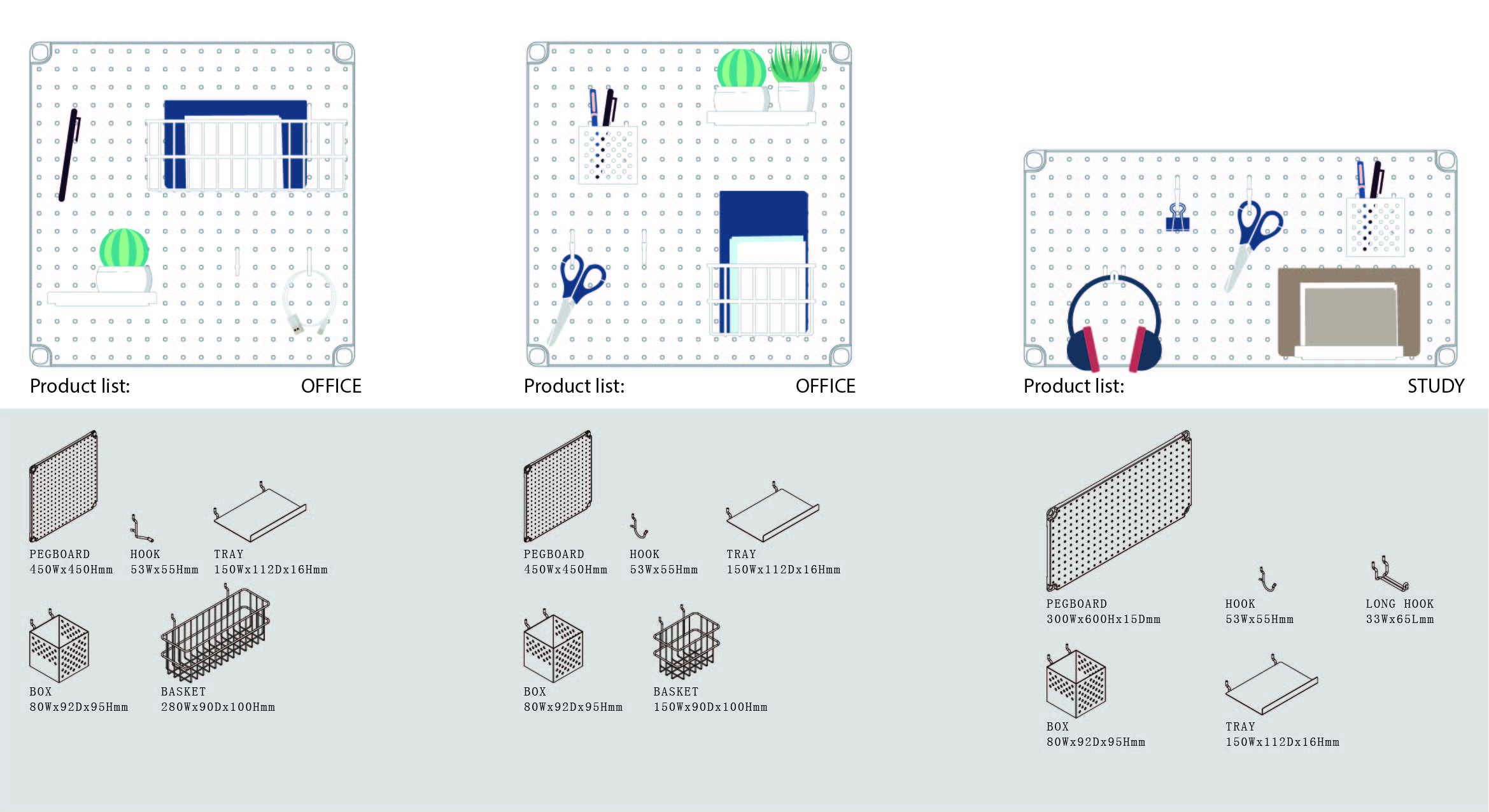 Product list: OFFICE

PEGBOARD
450Wx450Hmm

HOOK
53Wx55Hmm

TRAY
150Wx112Dx16Hmm

BOX
80Wx92Dx95Hmm

BASKET
280Wx90Dx100Hmm

Product list: OFFICE

PEGBOARD
450Wx450Hmm

HOOK
53Wx55Hmm

TRAY
150Wx112Dx16Hmm

BOX
80Wx92Dx95Hmm

BASKET
150Wx90Dx100Hmm

Product list: STUDY

PEGBOARD
300Wx600Hx15Dmm

HOOK
53Wx55Hmm

LONG HOOK
33Wx65Lmm

BOX
80Wx92Dx95Hmm

TRAY
150Wx112Dx16Hmm