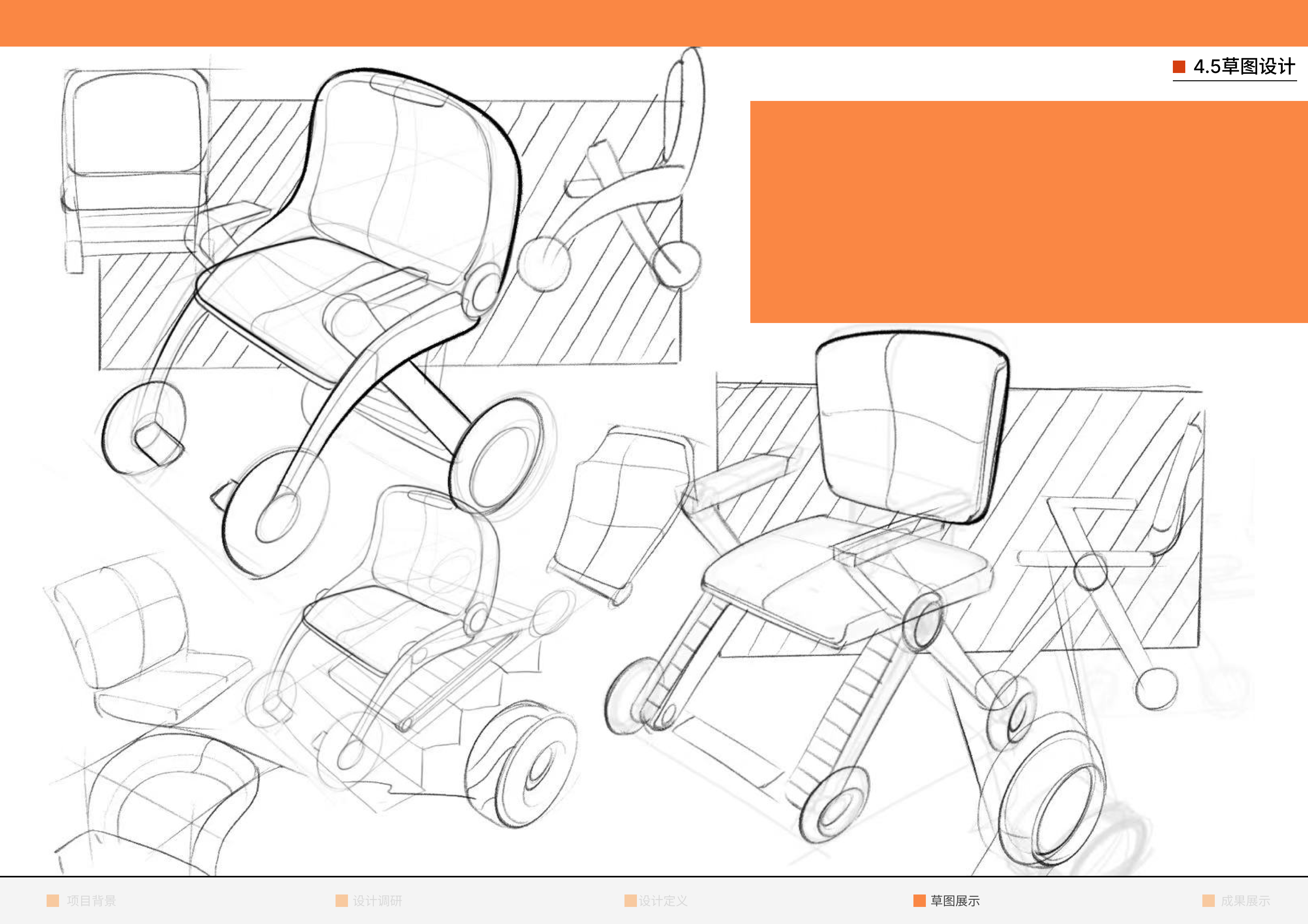 4.5草图设计

项目背景 设计调研 设计定义 草图展示 成果展示