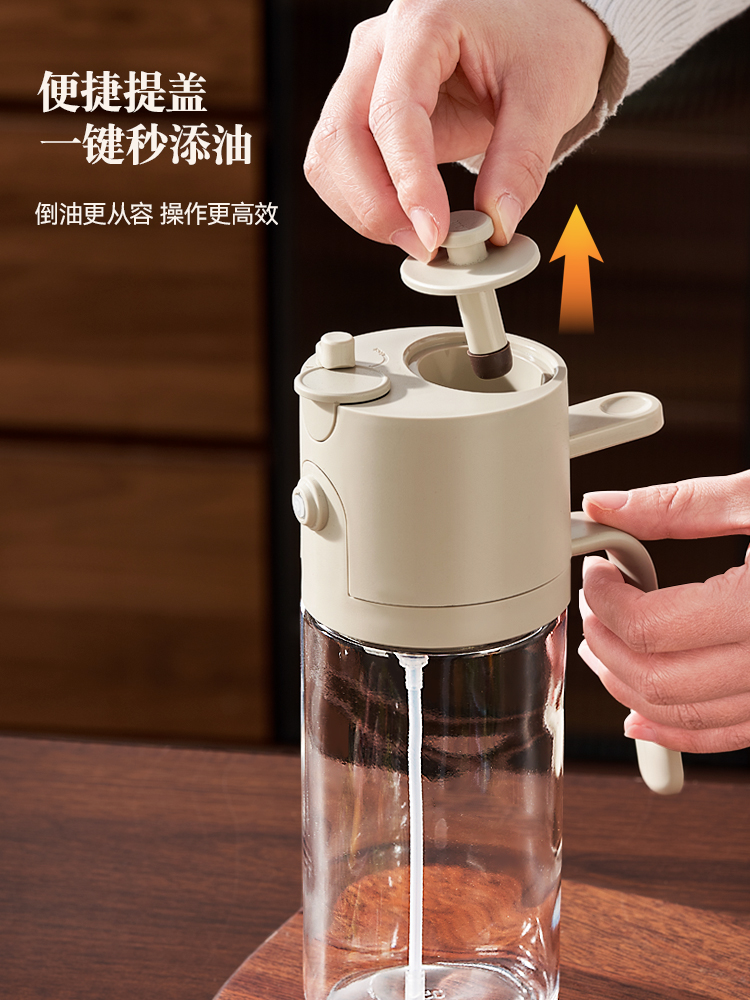 便捷提盖
一键秒添油

倒油更从容 操作更高效