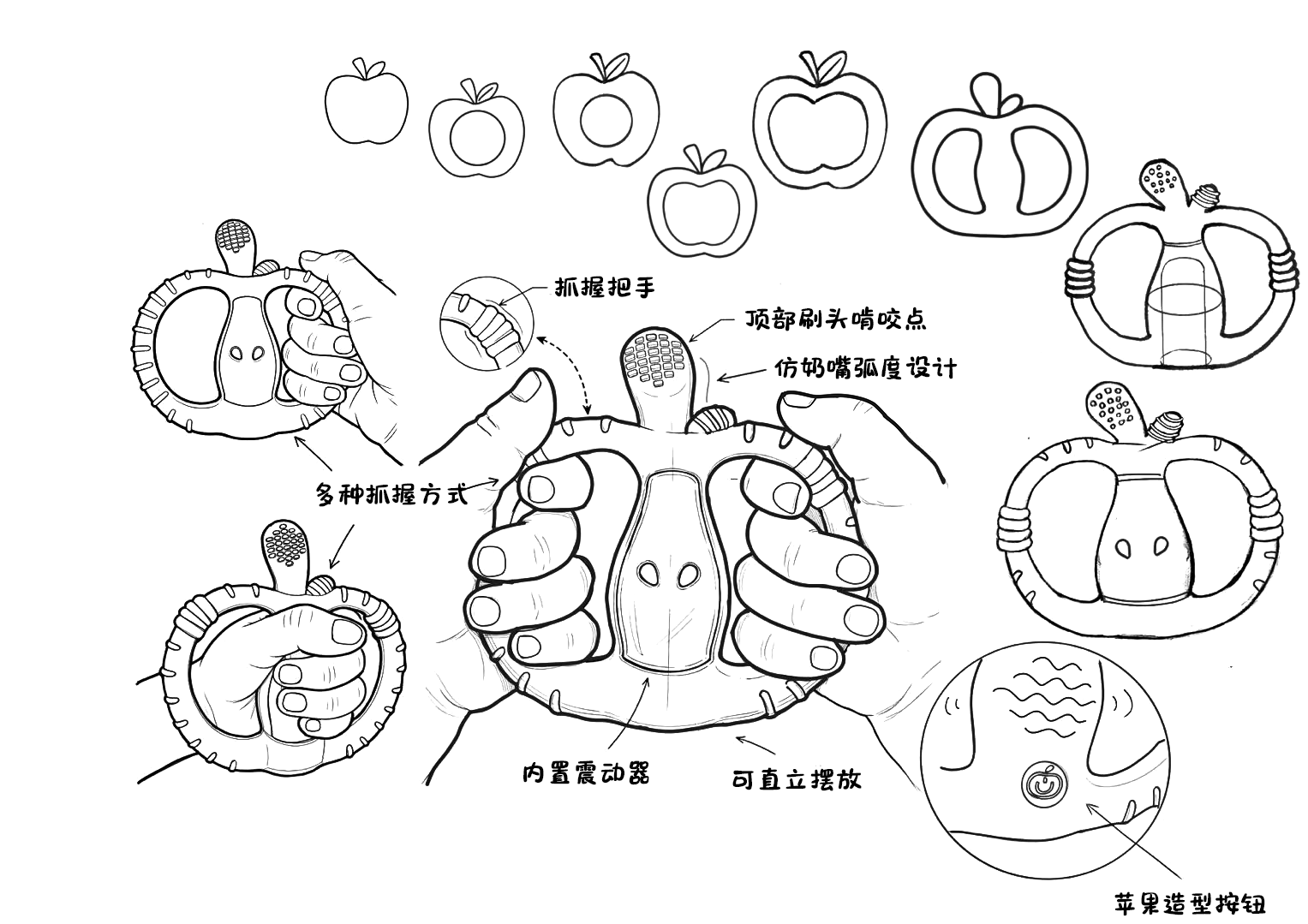 抓握把手

顶部刷头啃咬点

仿奶嘴弧度设计

多种抓握方式

内置震动器

可直立摆放

苹果造型按钮