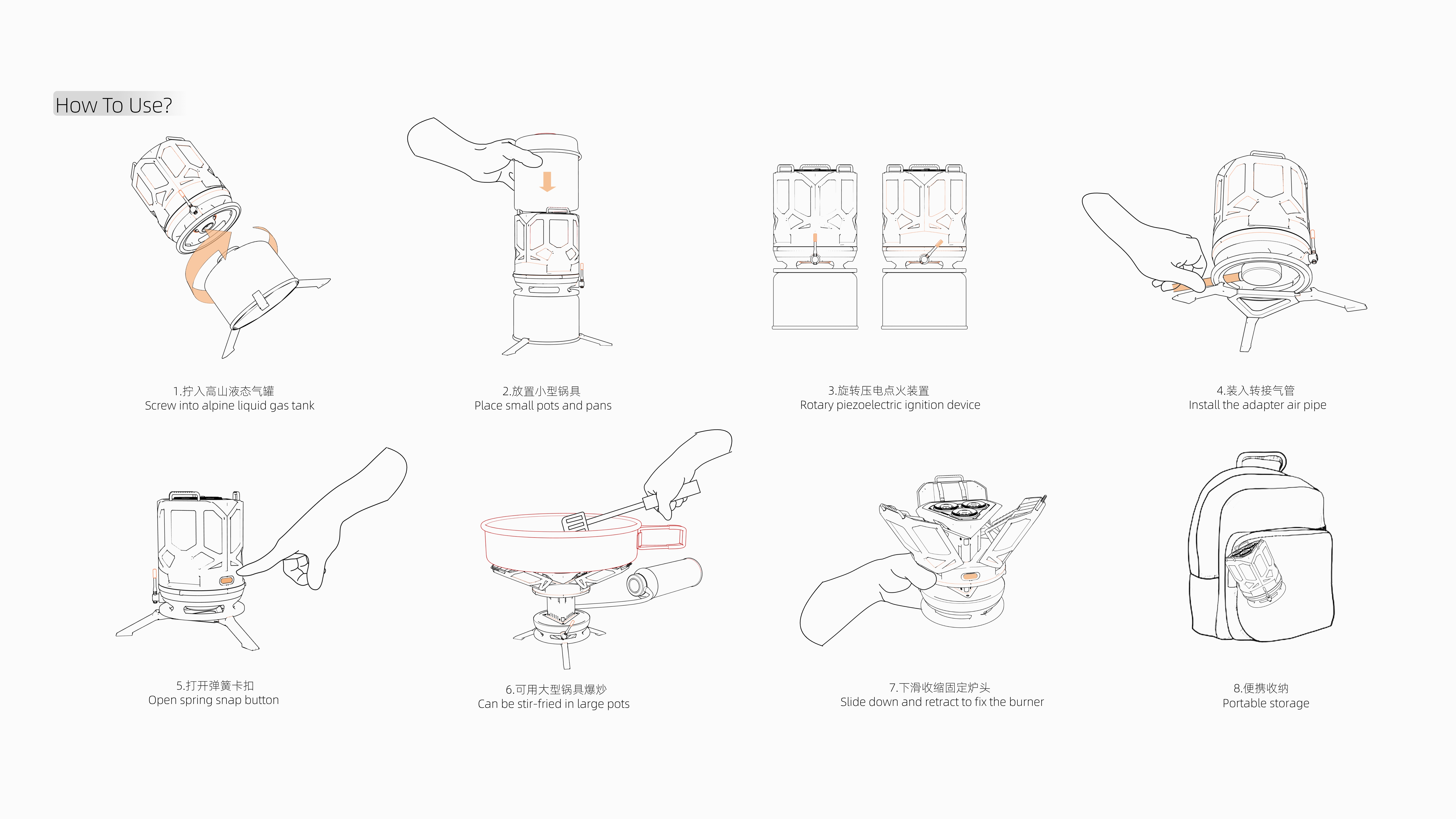 How To Use?

1.拧入高山液态气罐
Screw into alpine liquid gas tank

2.放置小型锅具
Place small pots and pans

3.旋转压电点火装置
Rotary piezoelectric ignition device

4.装入转接气管
Install the adapter air pipe

5.打开弹簧卡扣
Open spring snap button

6.可用大型锅具爆炒
Can be stir-fried in large pots

7.下滑收缩固定炉头
Slide down and retract to fix the burner

8.便携收纳
Portable storage