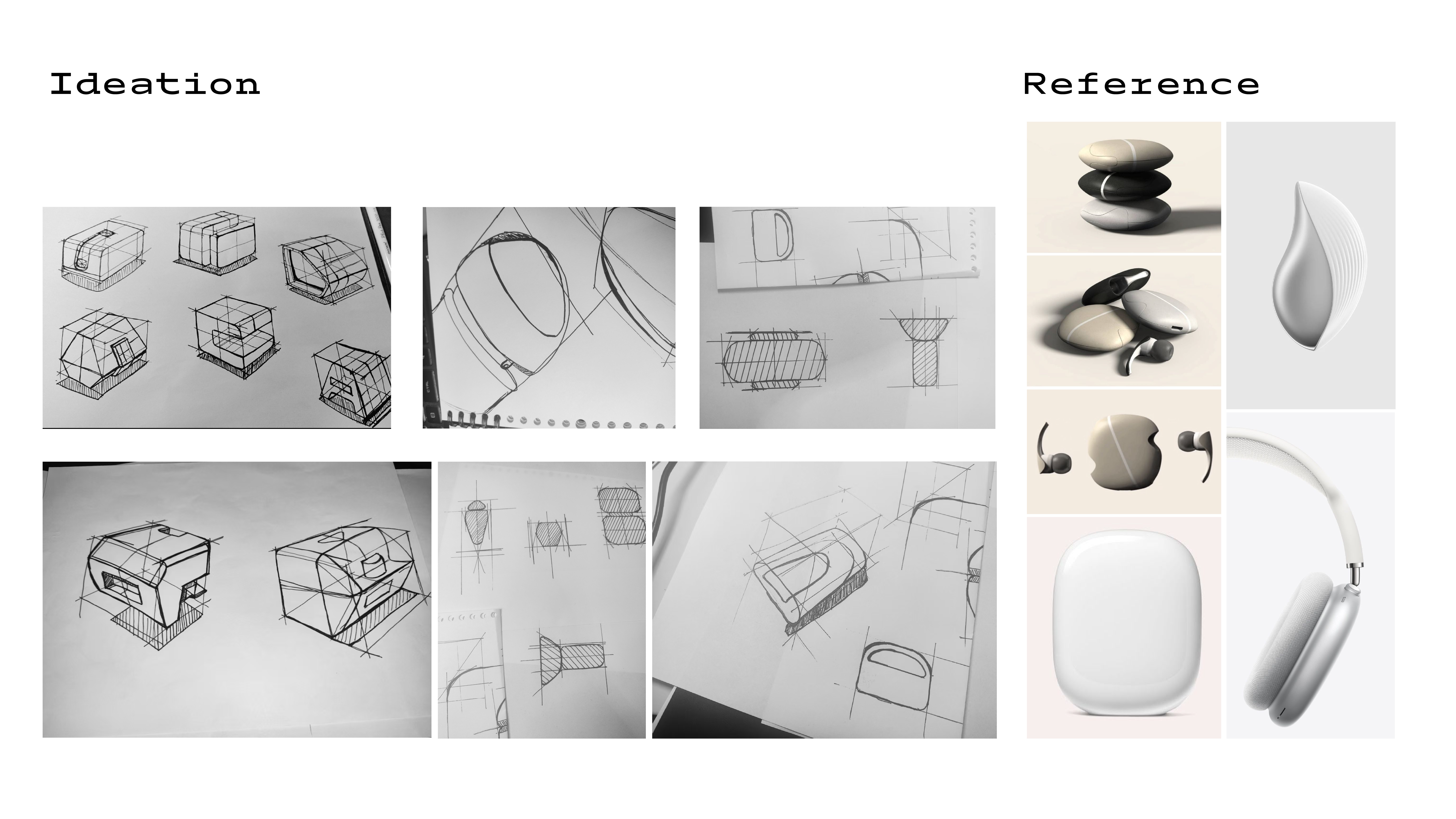 Ideation

Reference