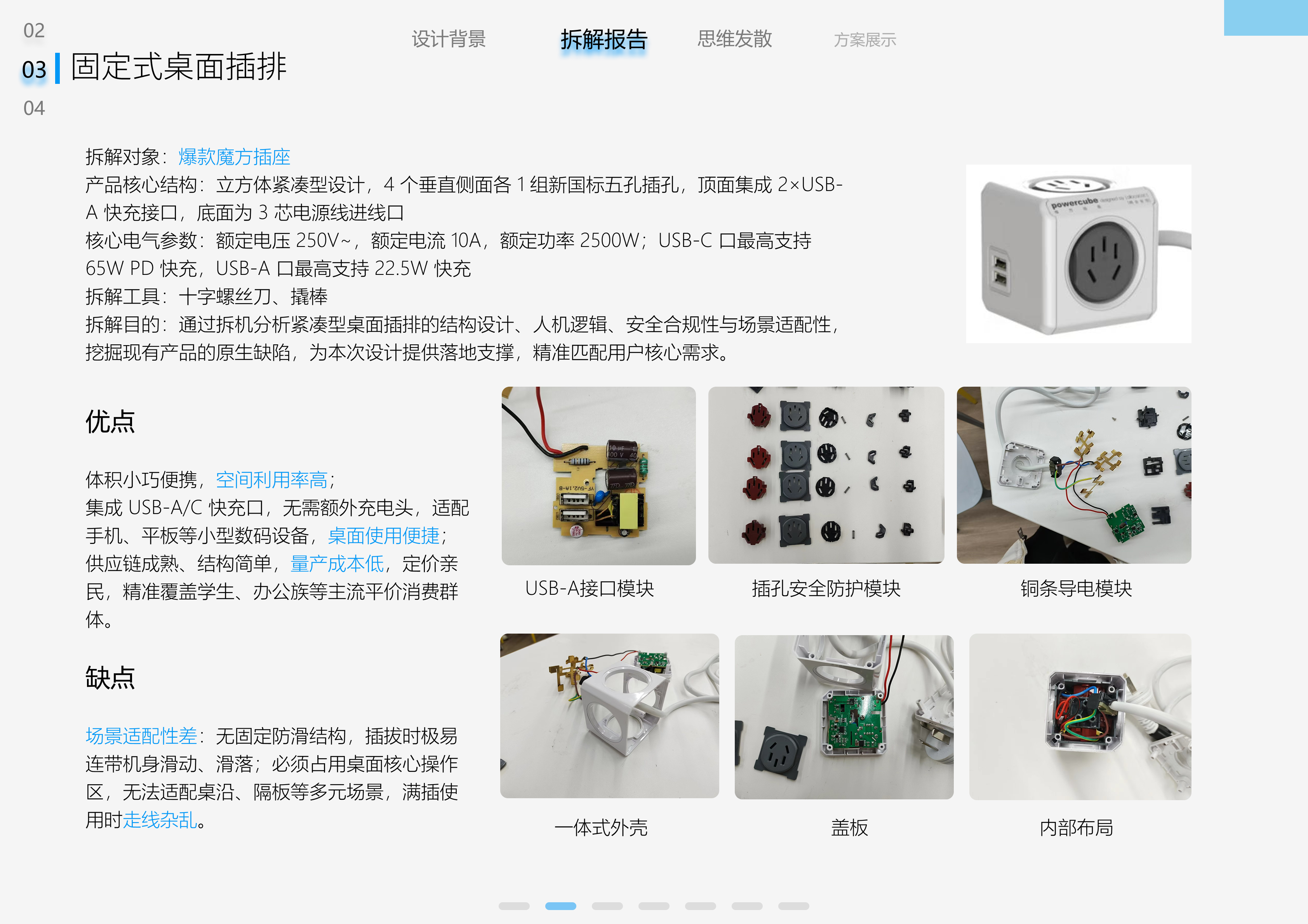 02
03 固定式桌面插排
04

设计背景 拆解报告 思维发散 方案展示

拆解对象：爆款魔方插座
产品核心结构：立方体紧凑型设计，4 个垂直侧面各 1 组新国标五孔插孔，顶面集成 2×USB-A 快充接口，底面为 3 芯电源线进线口
核心电气参数：额定电压 250V~，额定电流 10A，额定功率 2500W；USB-C 口最高支持 65W PD 快充，USB-A 口最高支持 22.5W 快充
拆解工具：十字螺丝刀、撬棒
拆解目的：通过拆机分析紧凑型桌面插排的结构设计、人机逻辑、安全合规性与场景适配性，挖掘现有产品的原生缺陷，为本次设计提供落地支撑，精准匹配用户核心需求。

powercube

优点

体积小巧便携，空间利用率高；
集成 USB-A/C 快充口，无需额外充电头，适配手机、平板等小型数码设备，桌面使用便捷；
供应链成熟、结构简单，量产成本低，定价亲民，精准覆盖学生、办公族等主流平价消费群体。

缺点

场景适配性差：无固定防滑结构，插拔时极易连带机身滑动、滑落；必须占用桌面核心操作区，无法适配桌沿、隔板等多元场景，满插使用时走线杂乱。

USB-A接口模块 插孔安全防护模块 铜条导电模块

一体式外壳 盖板 内部布局