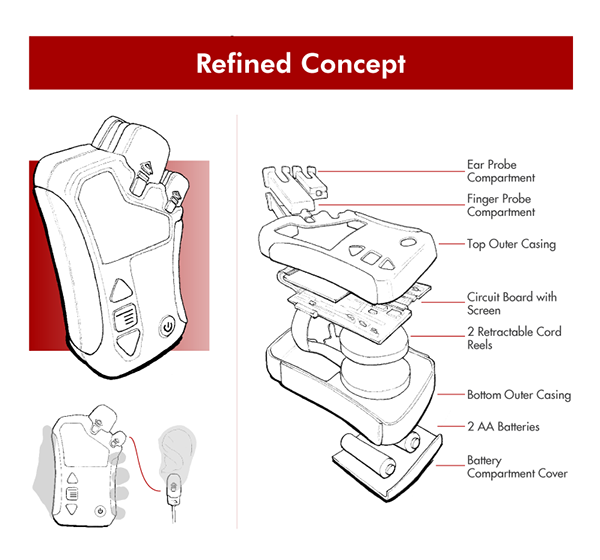 Refined Concept

Ear Probe Compartment

Finger Probe Compartment

Top Outer Casing

Circuit Board with Screen

2 Retractable Cord Reels

Bottom Outer Casing

2 AA Batteries

Battery Compartment Cover