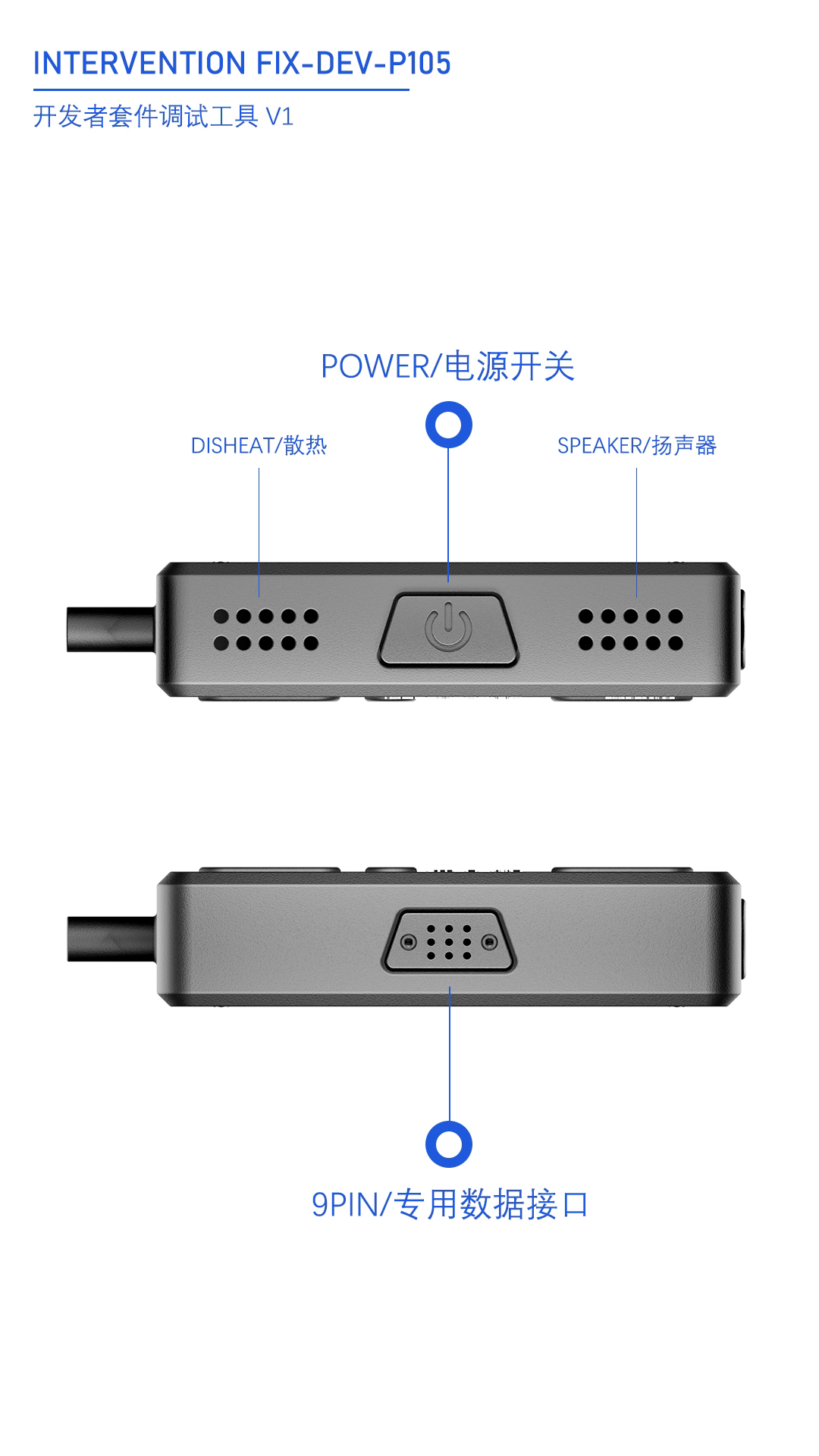 INTERVENTION FIX-DEV-P105

开发者套件调试工具 V1

POWER/电源开关

DISHEAT/散热

SPEAKER/扬声器

9PIN/专用数据接口