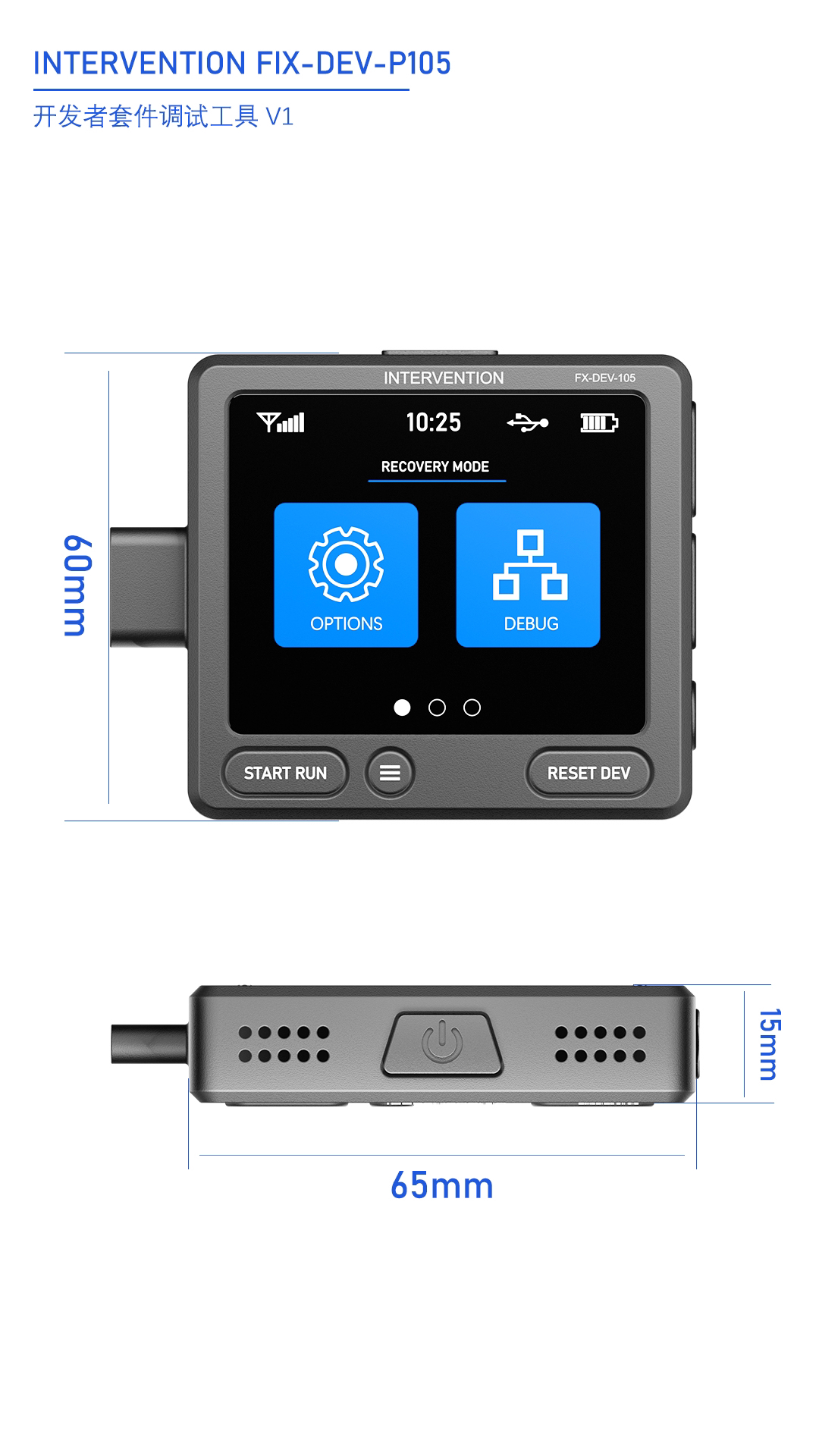 INTERVENTION FIX-DEV-P105

开发者套件调试工具 V1

60mm

INTERVENTION FX-DEV-105

10:25

RECOVERY MODE

OPTIONS

DEBUG

START RUN

RESET DEV

15mm

65mm