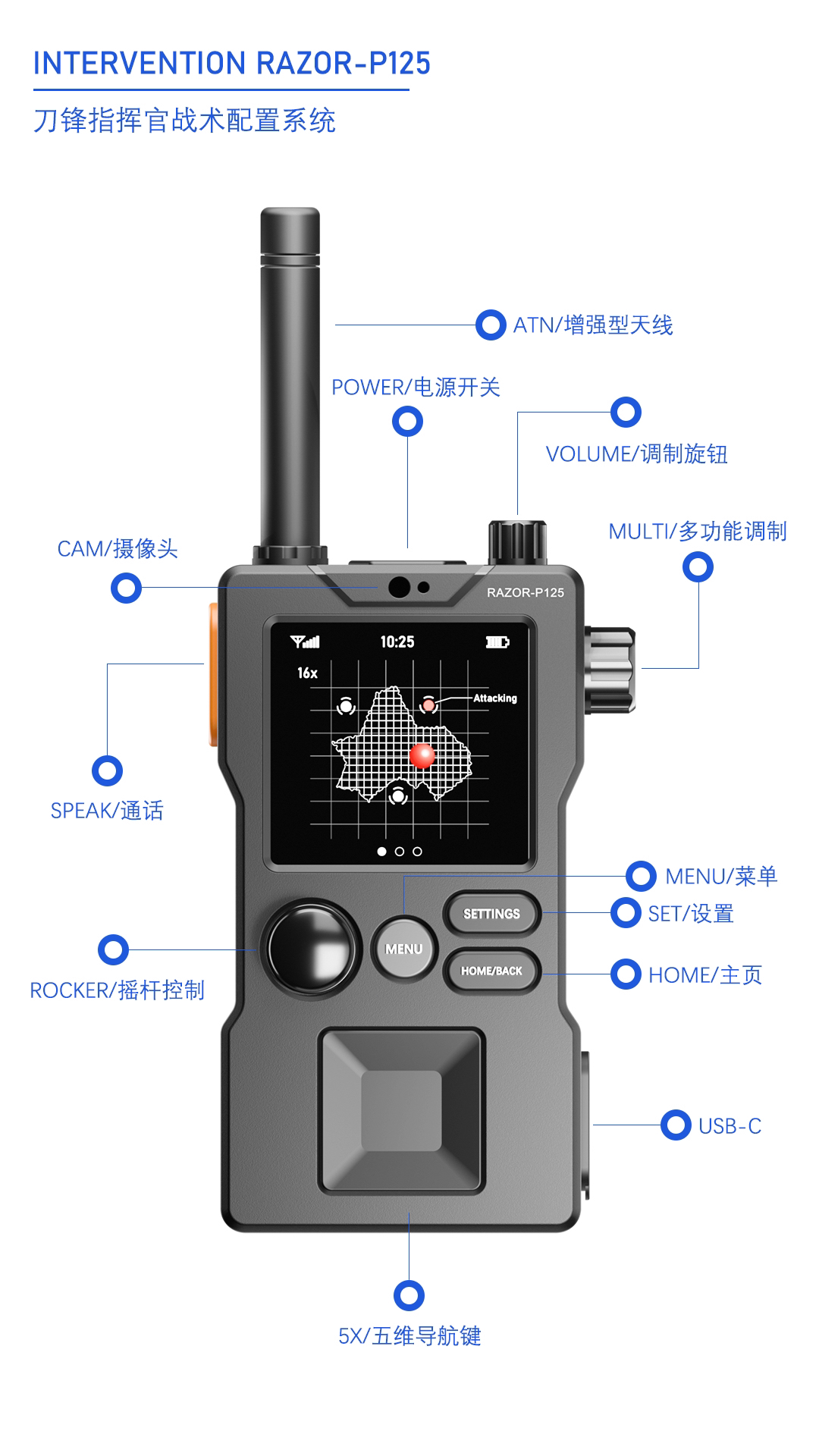 INTERVENTION RAZOR-P125

刀锋指挥官战术配置系统

ATN/增强型天线

POWER/电源开关

VOLUME/调制旋钮

MULTI/多功能调制

CAM/摄像头

RAZOR-P125

10:25

16x

Attacking

SPEAK/通话

MENU/菜单

SETTINGS

SET/设置

MENU

HOME/BACK

HOME/主页

ROCKER/摇杆控制

USB-C

5X/五维导航键