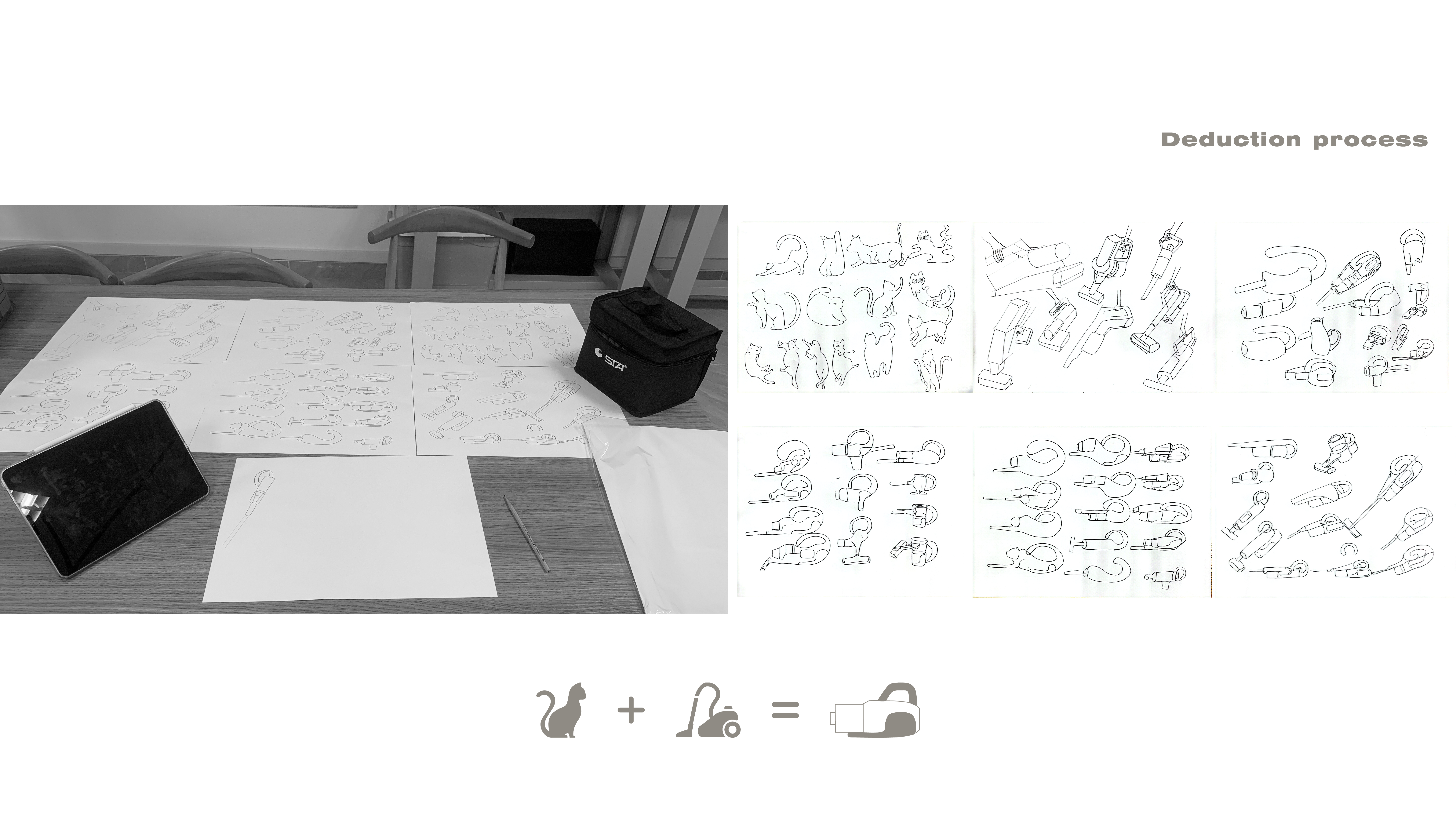 Deduction process

STA

+ =