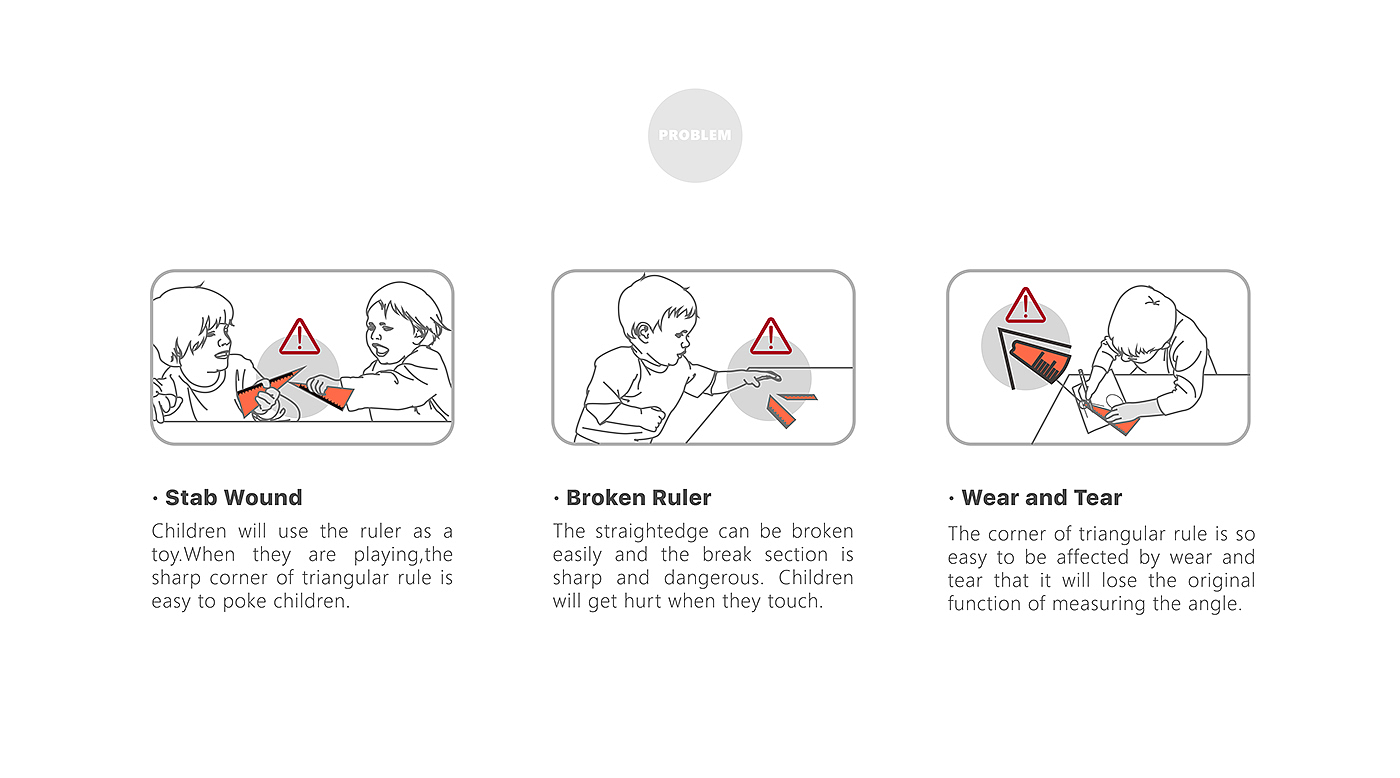 PROBLEM

· Stab Wound

Children will use the ruler as a toy.When they are playing,the sharp corner of triangular rule is easy to poke children.

· Broken Ruler

The straightedge can be broken easily and the break section is sharp and dangerous. Children will get hurt when they touch.

· Wear and Tear

The corner of triangular rule is so easy to be affected by wear and tear that it will lose the original function of measuring the angle.