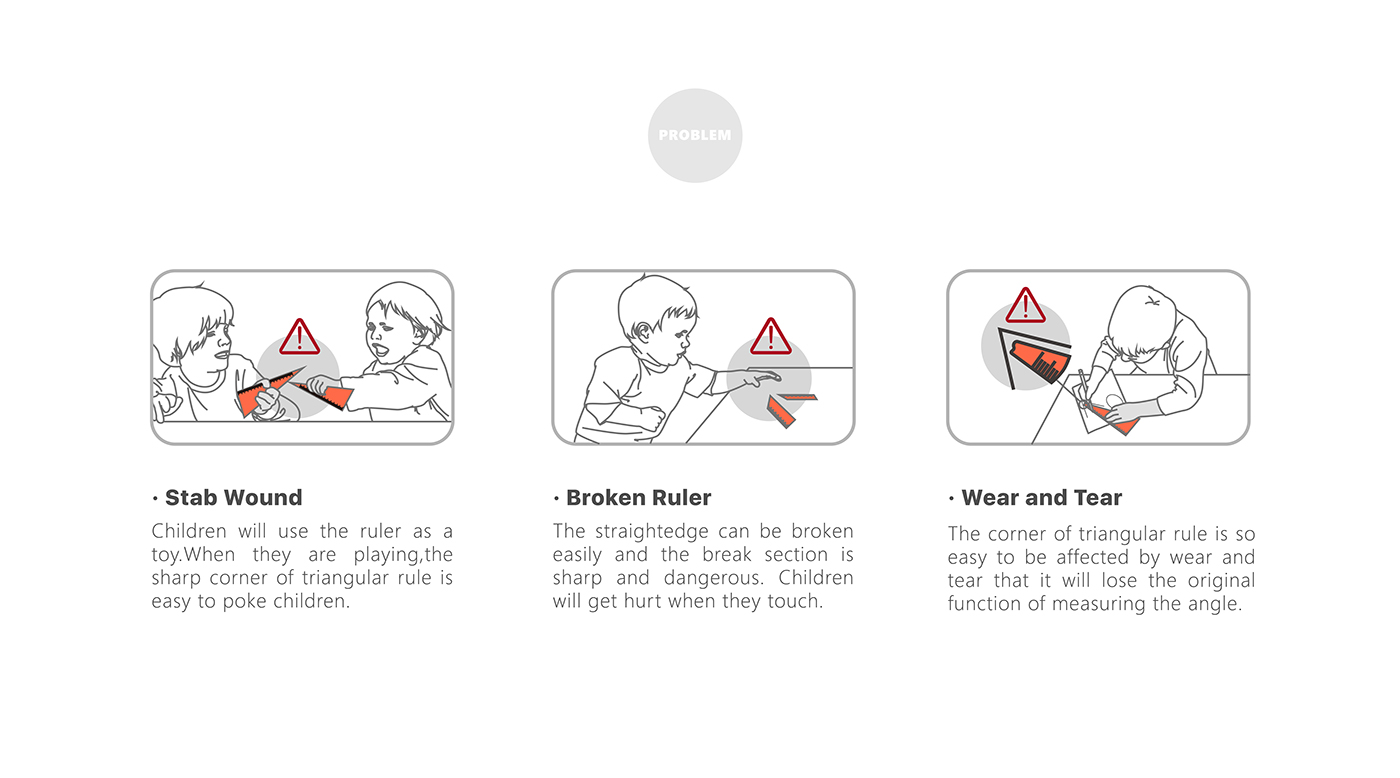 PROBLEM

· Stab Wound

Children will use the ruler as a toy.When they are playing,the sharp corner of triangular rule is easy to poke children.

· Broken Ruler

The straightedge can be broken easily and the break section is sharp and dangerous. Children will get hurt when they touch.

· Wear and Tear

The corner of triangular rule is so easy to be affected by wear and tear that it will lose the original function of measuring the angle.